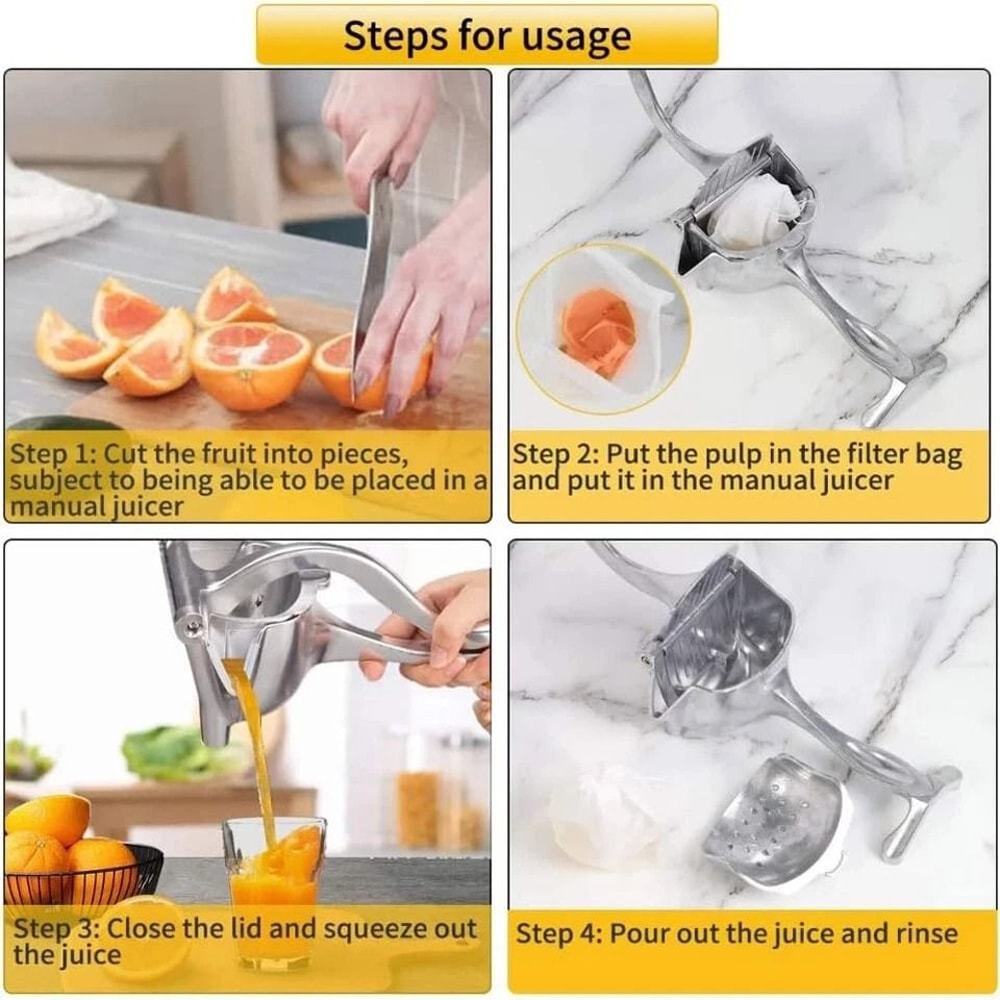 Steps for usage

Step 1: Cut the fruit into pieces, subject to being able to be placed in a manual juicer

Step 2: Put the pulp in the filter bag and put it in the manual juicer

Step 3: Close the lid and squeeze out the juice

Step 4: Pour out the juice and rinse