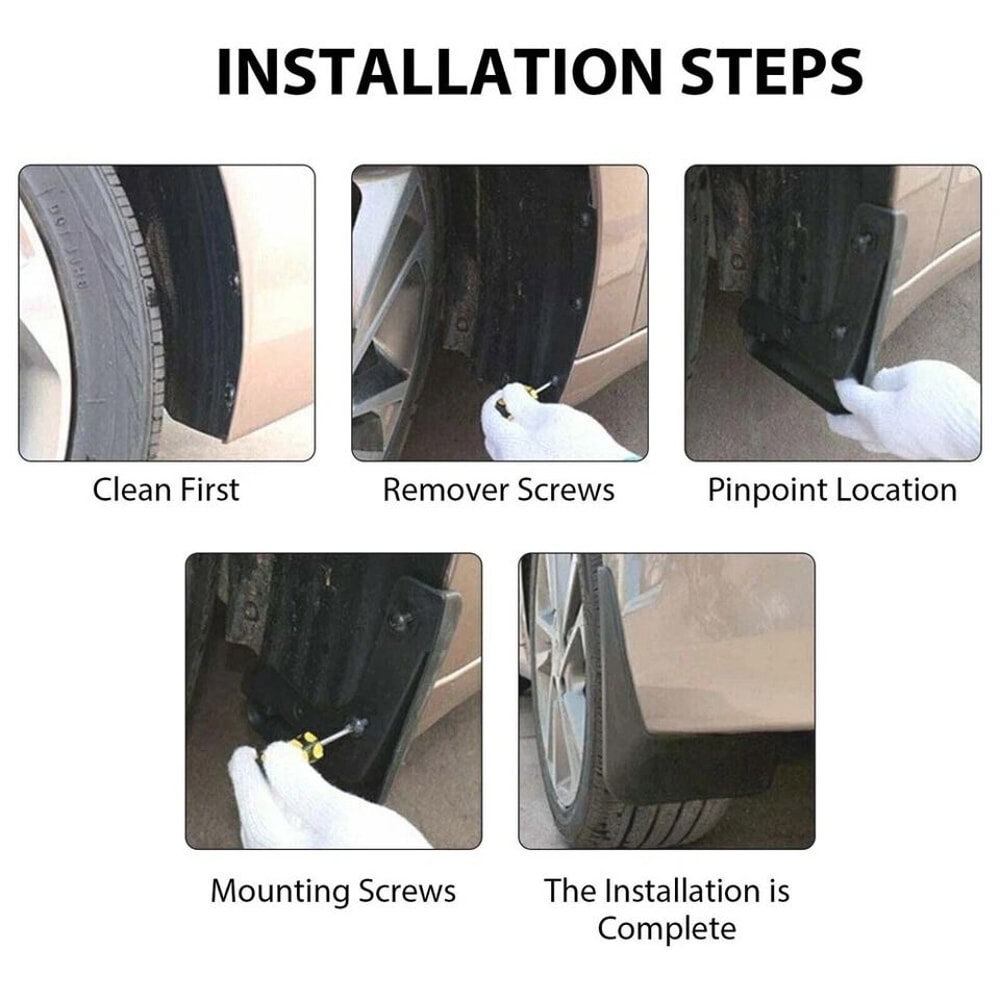 INSTALLATION STEPS

Clean First

Remover Screws

Pinpoint Location

Mounting Screws

The Installation is Complete