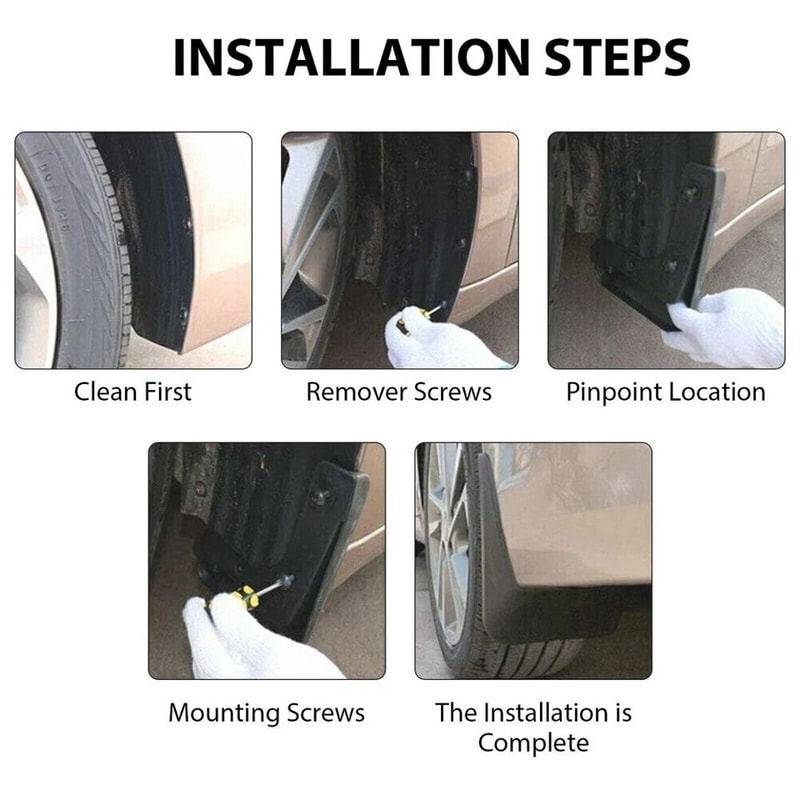 INSTALLATION STEPS

Clean First

Remover Screws

Pinpoint Location

Mounting Screws

The Installation is Complete