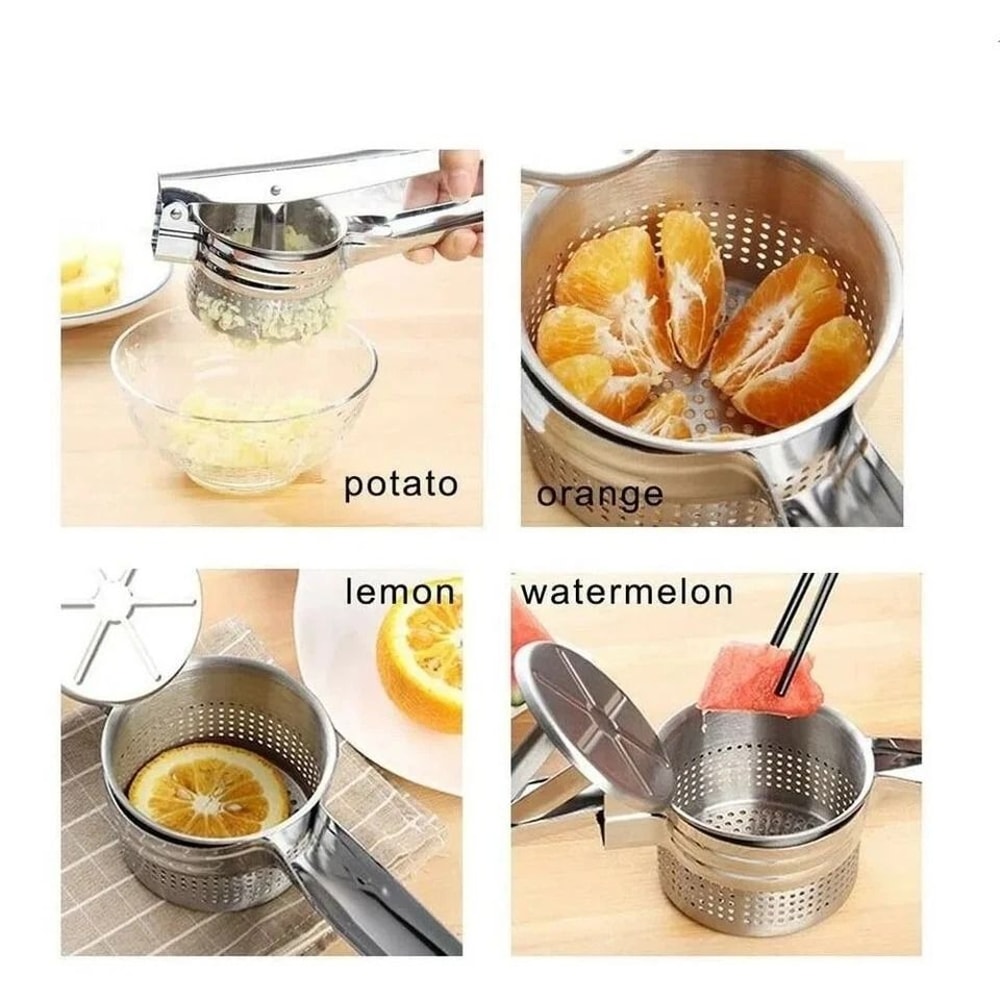 potato

orange

lemon

watermelon