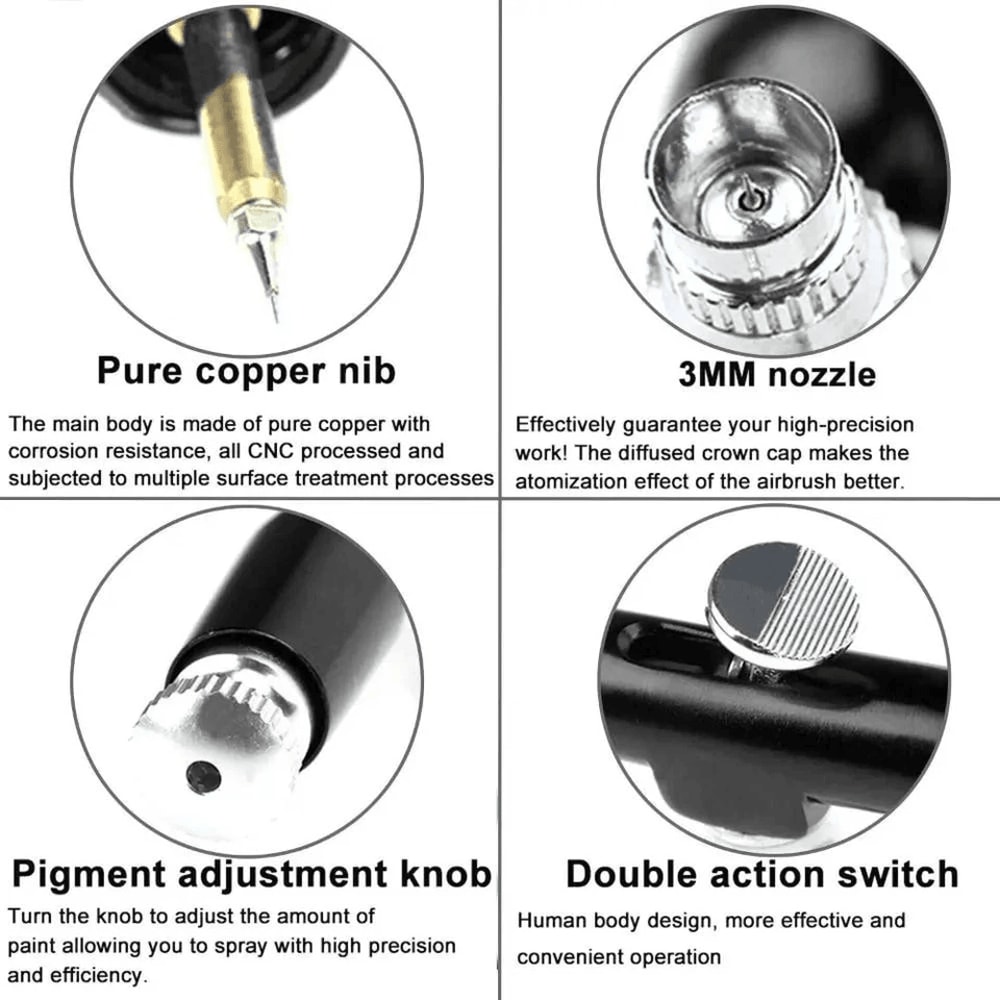 Pure copper nib

The main body is made of pure copper with corrosion resistance, all CNC processed and subjected to multiple surface treatment processes

3MM nozzle

Effectively guarantee your high-precision work! The diffused crown cap makes the atomization effect of the airbrush better.

Pigment adjustment knob

Turn the knob to adjust the amount of paint allowing you to spray with high precision and efficiency.

Double action switch

Human body design, more effective and convenient operation