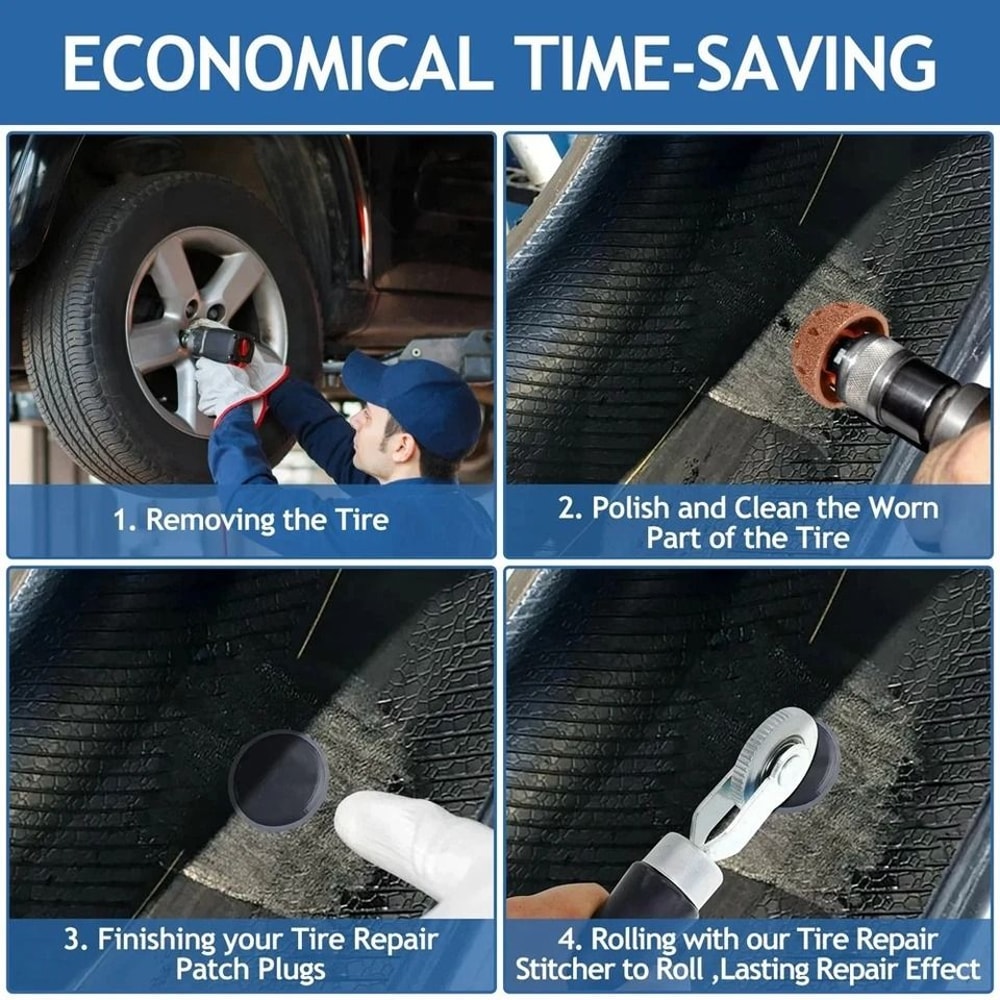 ECONOMICAL TIME-SAVING

1. Removing the Tire

2. Polish and Clean the Worn Part of the Tire

3. Finishing your Tire Repair Patch Plugs

4. Rolling with our Tire Repair Stitcher to Roll ,Lasting Repair Effect