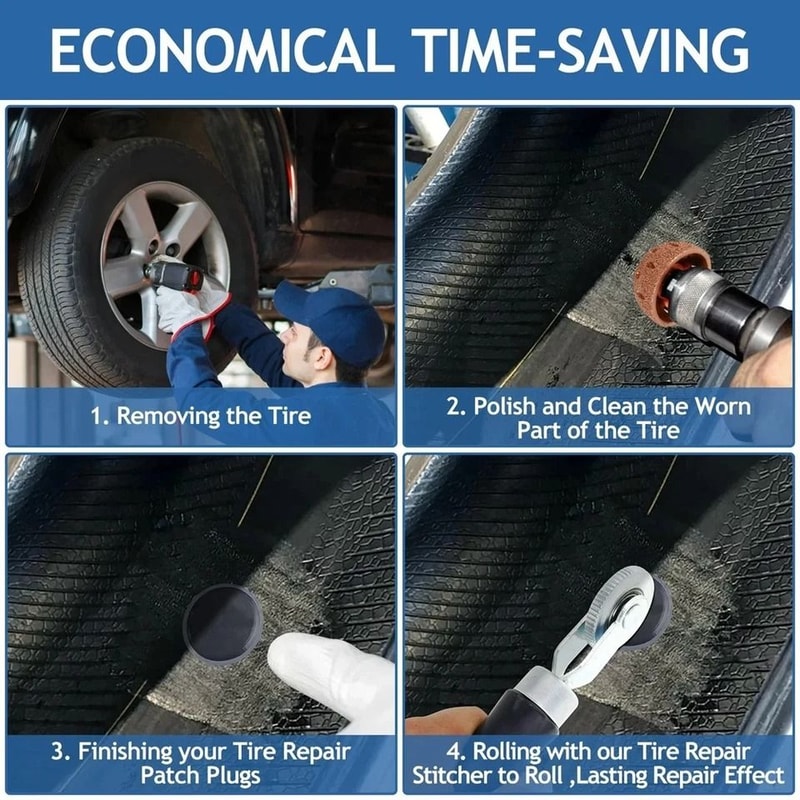 ECONOMICAL TIME-SAVING

1. Removing the Tire

2. Polish and Clean the Worn Part of the Tire

3. Finishing your Tire Repair Patch Plugs

4. Rolling with our Tire Repair Stitcher to Roll ,Lasting Repair Effect