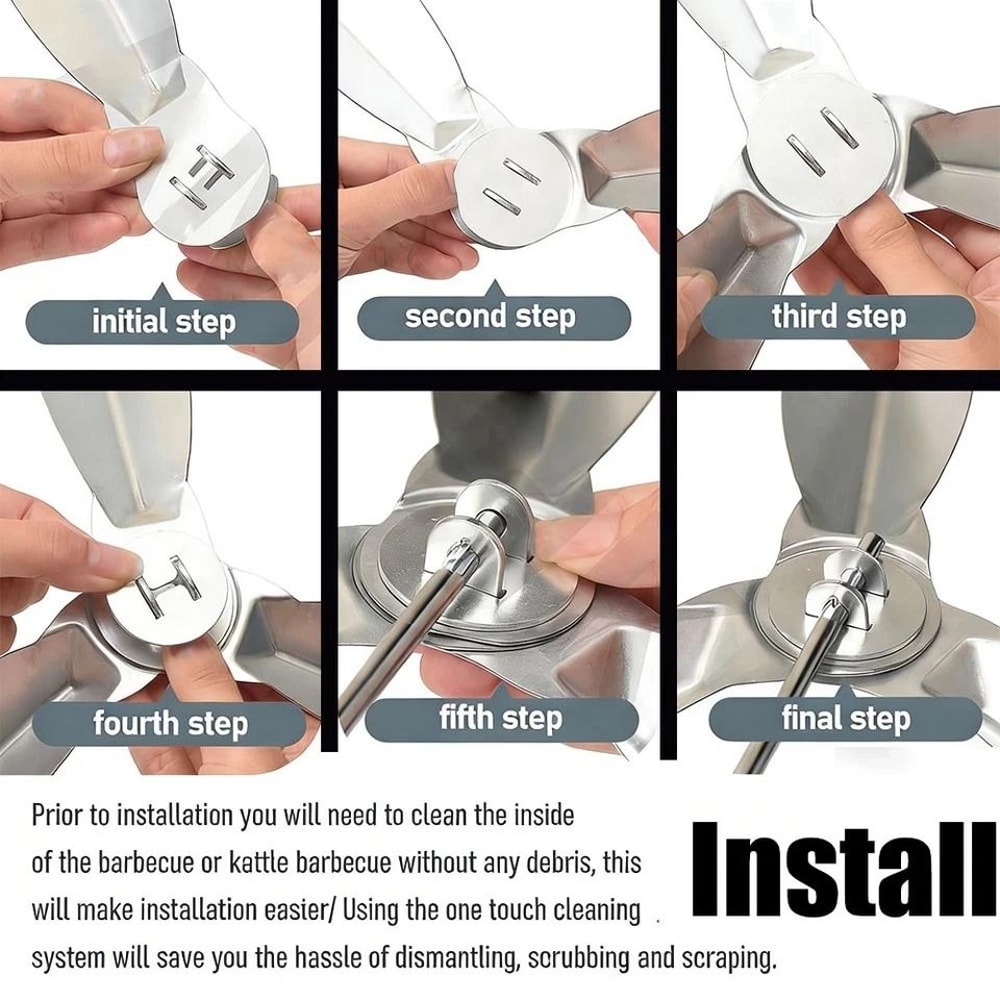 initial step

second step

third step

fourth step

fifth step

final step

Prior to installation you will need to clean the inside of the barbecue or kattle barbecue without any debris, this will make installation easier/ Using the one touch cleaning system will save you the hassle of dismantling, scrubbing and scraping.

Install