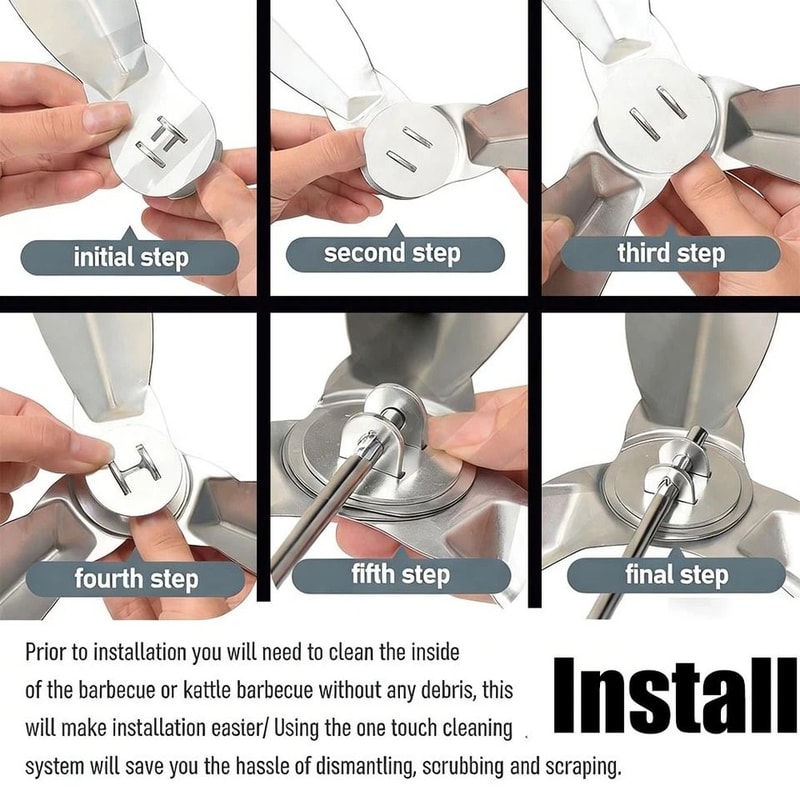 initial step

second step

third step

fourth step

fifth step

final step

Prior to installation you will need to clean the inside of the barbecue or kattle barbecue without any debris, this will make installation easier/ Using the one touch cleaning system will save you the hassle of dismantling, scrubbing and scraping.

Install