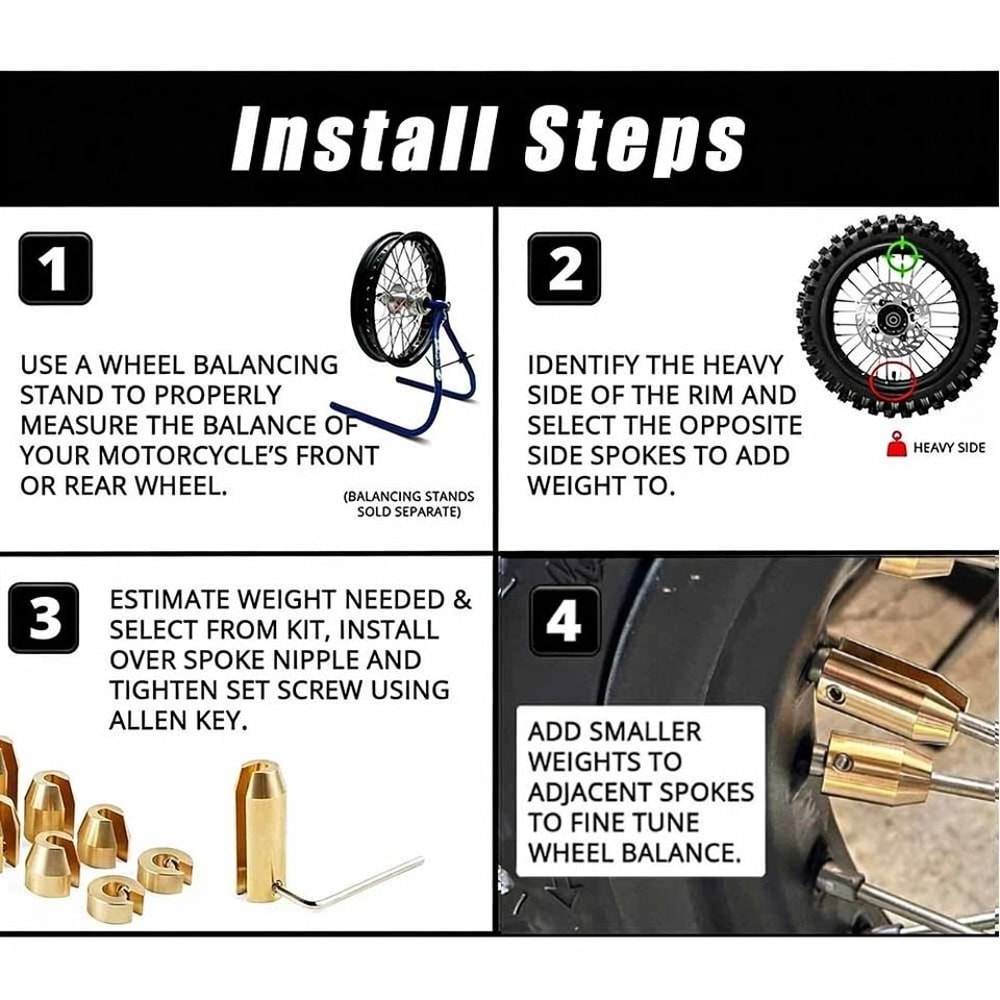 Install Steps

1

USE A WHEEL BALANCING STAND TO PROPERLY MEASURE THE BALANCE OF YOUR MOTORCYCLE'S FRONT OR REAR WHEEL.

(BALANCING STANDS SOLD SEPARATE)

2

IDENTIFY THE HEAVY SIDE OF THE RIM AND SELECT THE OPPOSITE SIDE SPOKES TO ADD WEIGHT TO.

HEAVY SIDE

3

ESTIMATE WEIGHT NEEDED & SELECT FROM KIT, INSTALL OVER SPOKE NIPPLE AND TIGHTEN SET SCREW USING ALLEN KEY.

4

ADD SMALLER WEIGHTS TO ADJACENT SPOKES TO FINE TUNE WHEEL BALANCE.