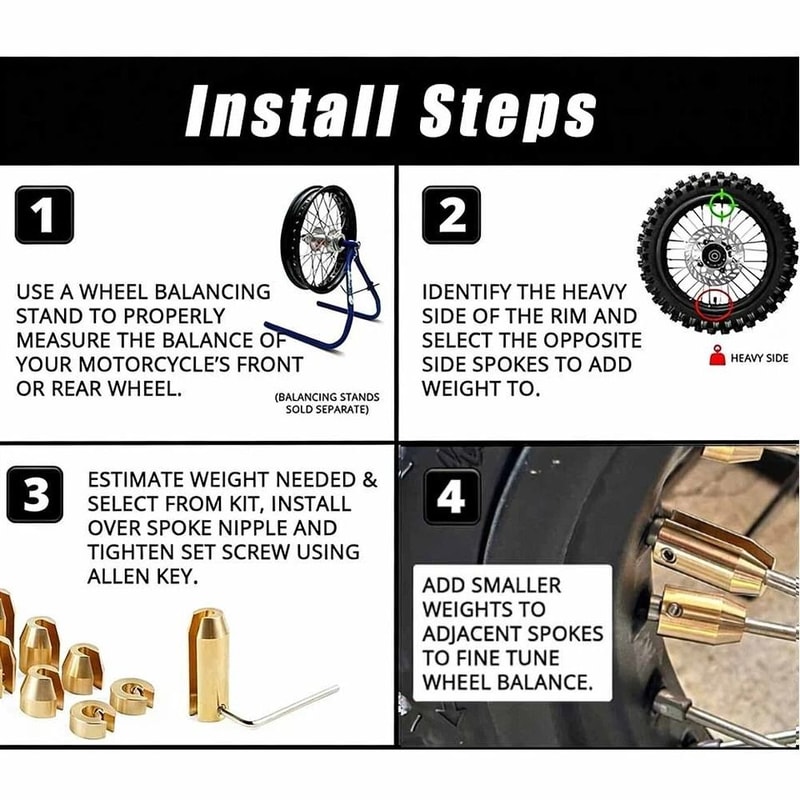 Install Steps

1

USE A WHEEL BALANCING STAND TO PROPERLY MEASURE THE BALANCE OF YOUR MOTORCYCLE'S FRONT OR REAR WHEEL.

(BALANCING STANDS SOLD SEPARATE)

2

IDENTIFY THE HEAVY SIDE OF THE RIM AND SELECT THE OPPOSITE SIDE SPOKES TO ADD WEIGHT TO.

HEAVY SIDE

3

ESTIMATE WEIGHT NEEDED & SELECT FROM KIT, INSTALL OVER SPOKE NIPPLE AND TIGHTEN SET SCREW USING ALLEN KEY.

4

ADD SMALLER WEIGHTS TO ADJACENT SPOKES TO FINE TUNE WHEEL BALANCE.