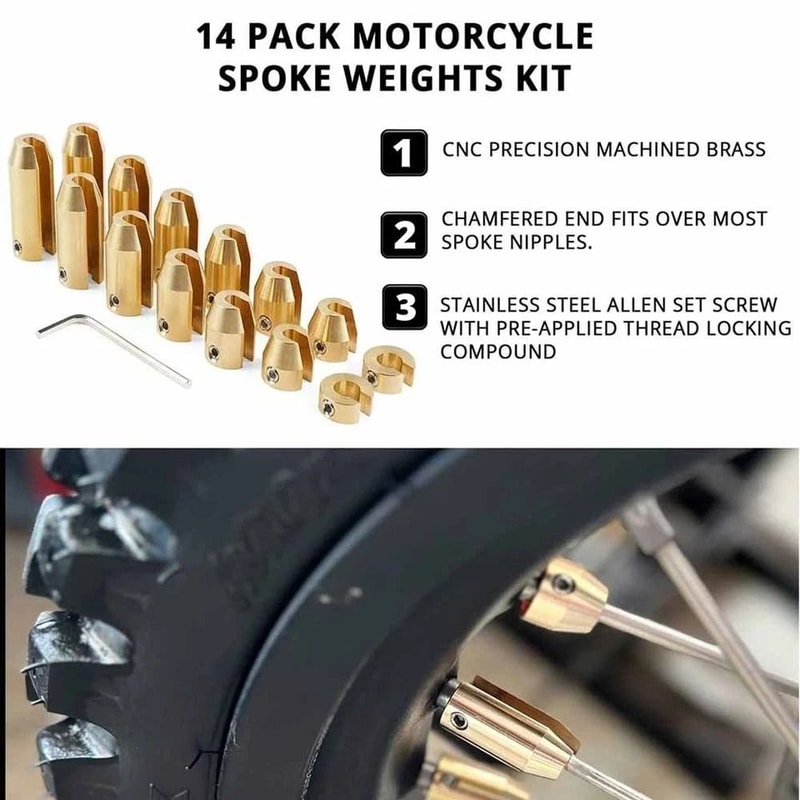 14 PACK MOTORCYCLE SPOKE WEIGHTS KIT

1 CNC PRECISION MACHINED BRASS

2 CHAMFERED END FITS OVER MOST SPOKE NIPPLES.

3 STAINLESS STEEL ALLEN SET SCREW WITH PRE-APPLIED THREAD LOCKING COMPOUND