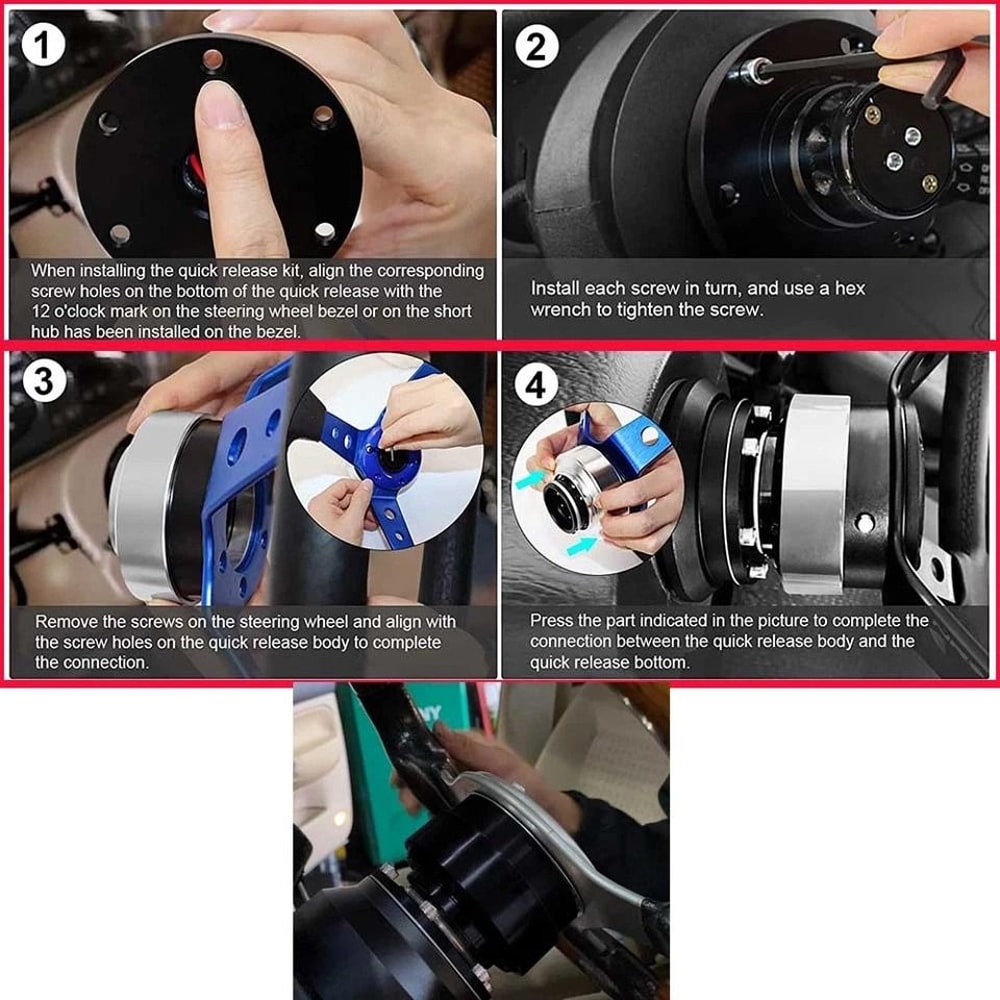 1

When installing the quick release kit, align the corresponding screw holes on the bottom of the quick release with the 12 o'clock mark on the steering wheel bezel or on the short hub has been installed on the bezel.

2

Install each screw in turn, and use a hex wrench to tighten the screw.

3

Remove the screws on the steering wheel and align with the screw holes on the quick release body to complete the connection.

4

Press the part indicated in the picture to complete the connection between the quick release body and the quick release bottom.