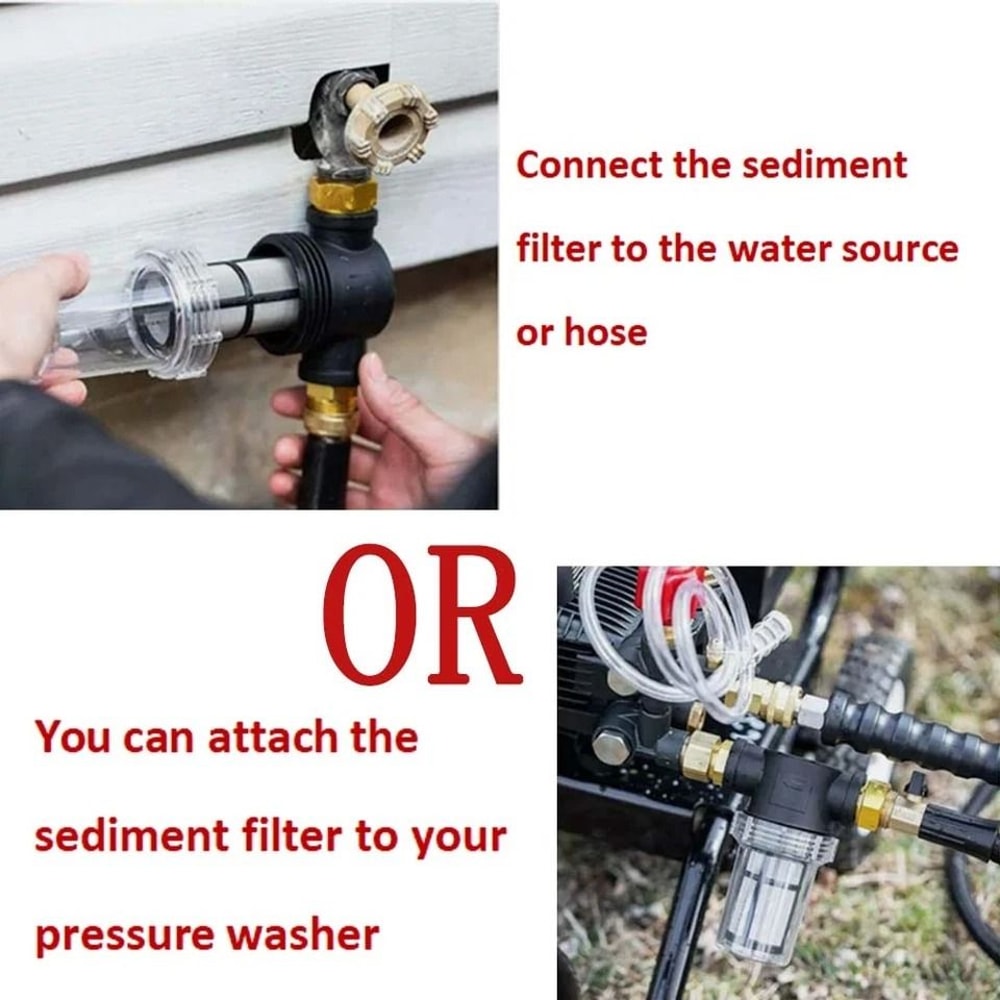 Connect the sediment filter to the water source or hose

OR

You can attach the sediment filter to your pressure washer