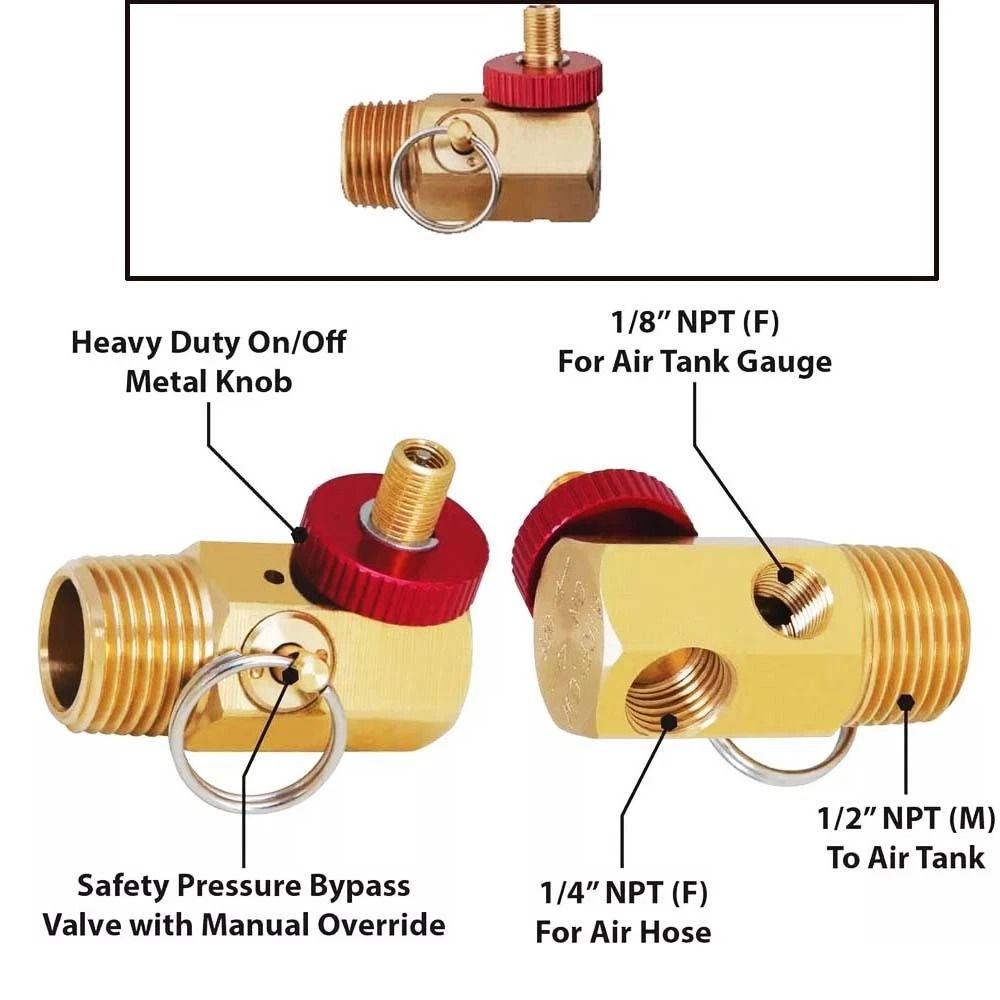 Heavy Duty On/Off Metal Knob

1/8" NPT (F) For Air Tank Gauge

Safety Pressure Bypass Valve with Manual Override

1/4" NPT (F) For Air Hose

1/2" NPT (M) To Air Tank