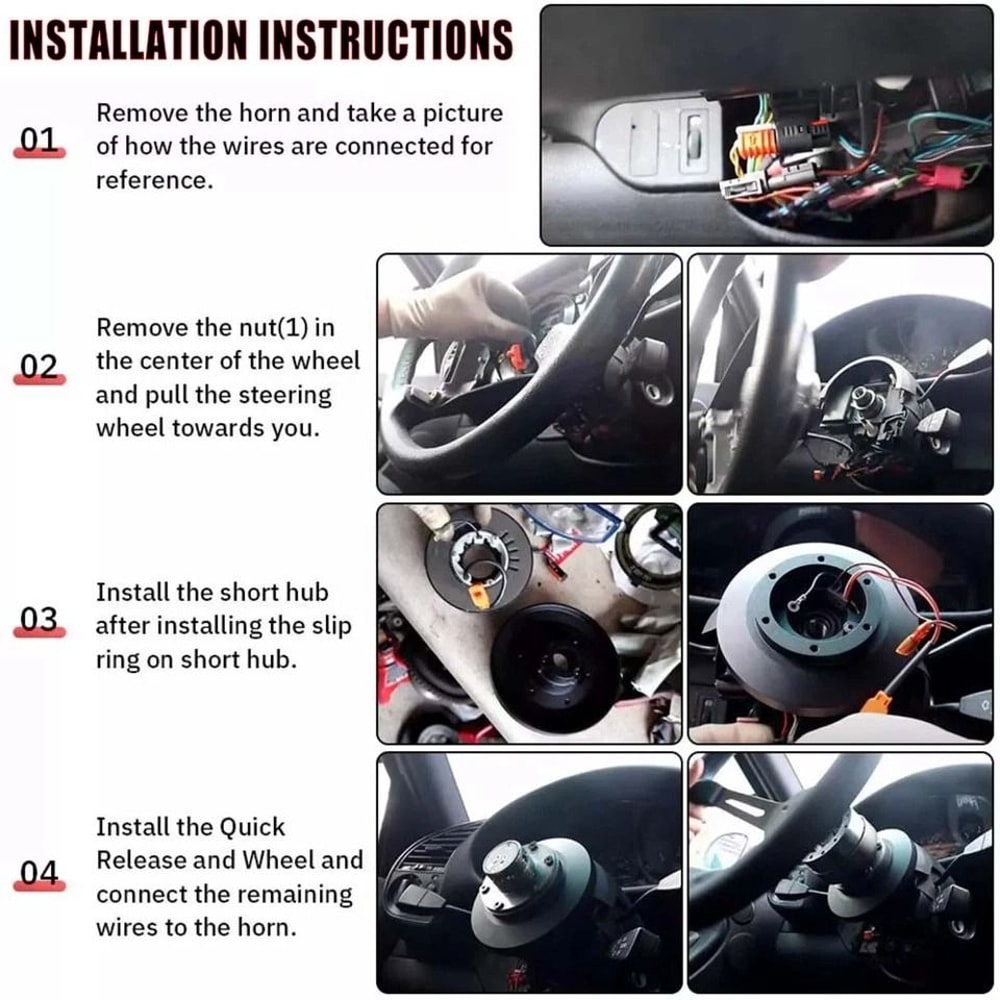 INSTALLATION INSTRUCTIONS

01 Remove the horn and take a picture of how the wires are connected for reference.

02 Remove the nut(1) in the center of the wheel and pull the steering wheel towards you.

03 Install the short hub after installing the slip ring on short hub.

04 Install the Quick Release and Wheel and connect the remaining wires to the horn.