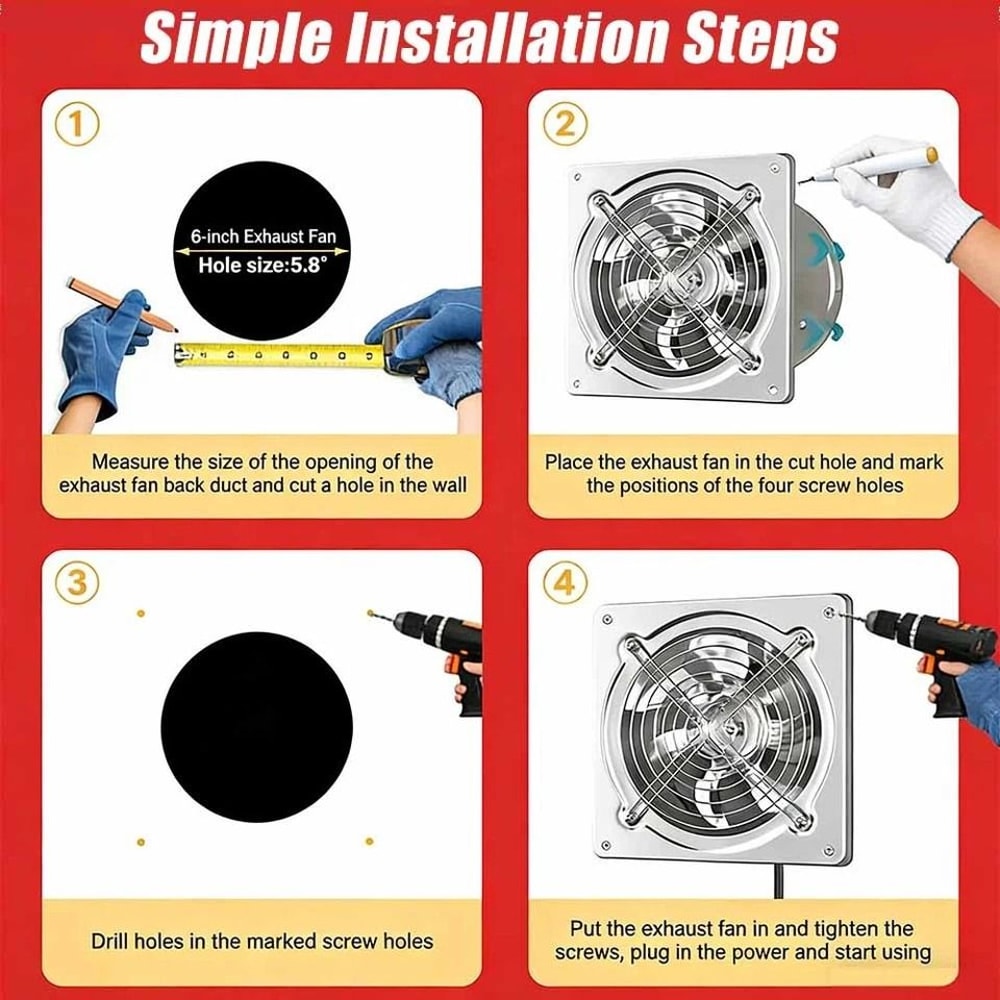 Simple Installation Steps

1

6-inch Exhaust Fan
Hole size:5.8°

Measure the size of the opening of the exhaust fan back duct and cut a hole in the wall

2

Place the exhaust fan in the cut hole and mark the positions of the four screw holes

3

Drill holes in the marked screw holes

4

Put the exhaust fan in and tighten the screws, plug in the power and start using