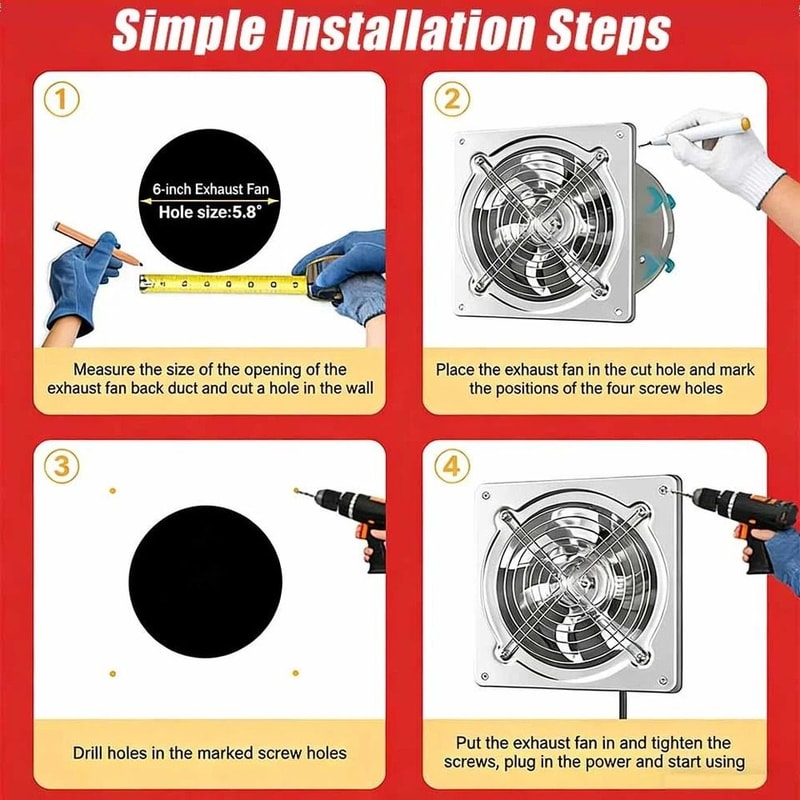 Simple Installation Steps

1

6-inch Exhaust Fan
Hole size:5.8°

Measure the size of the opening of the exhaust fan back duct and cut a hole in the wall

2

Place the exhaust fan in the cut hole and mark the positions of the four screw holes

3

Drill holes in the marked screw holes

4

Put the exhaust fan in and tighten the screws, plug in the power and start using