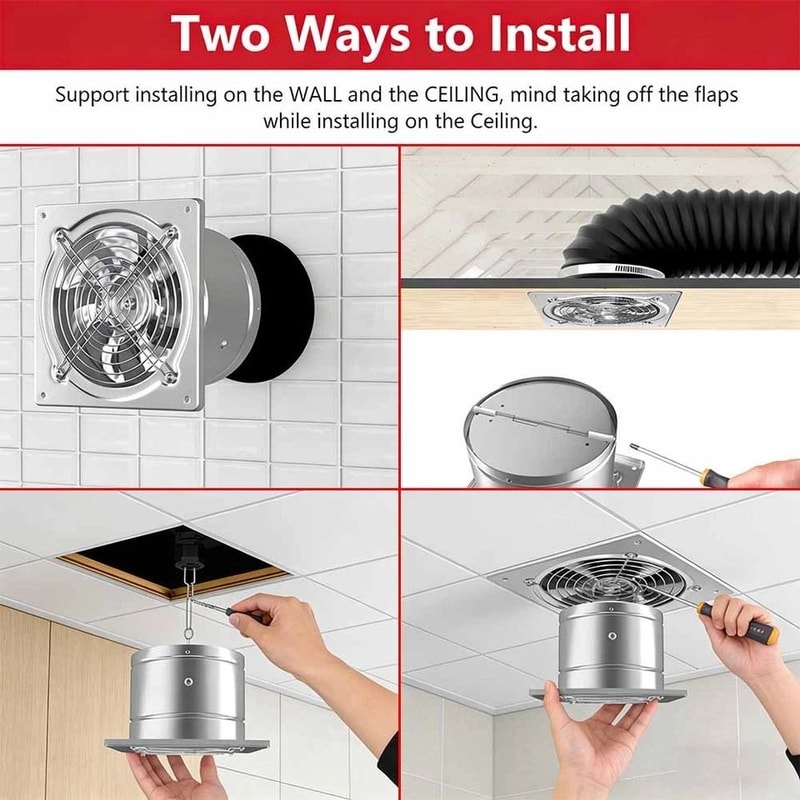 Two Ways to Install

Support installing on the WALL and the CEILING, mind taking off the flaps while installing on the Ceiling.