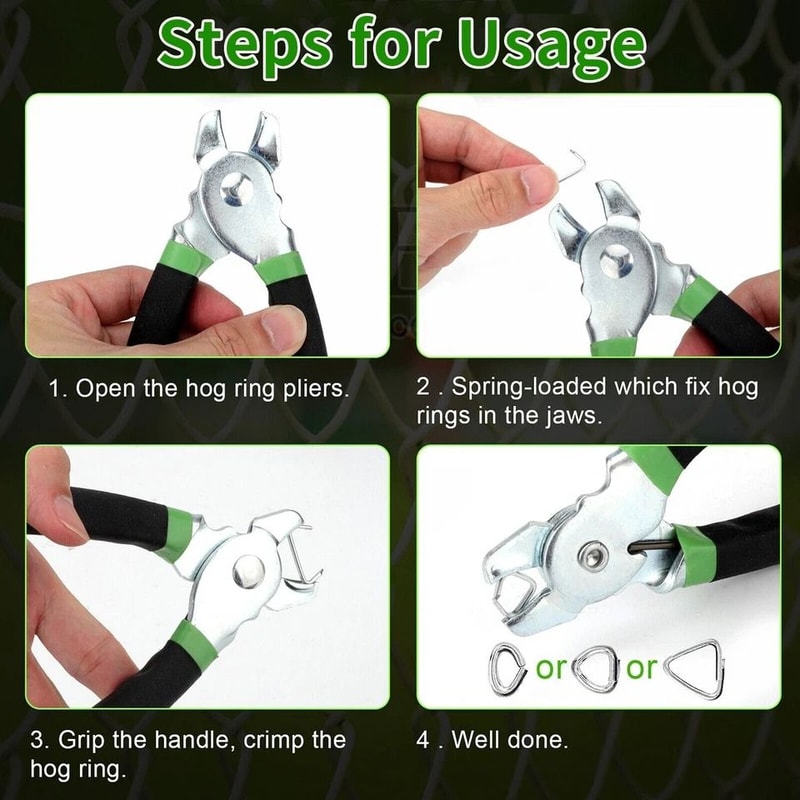 Steps for Usage

1. Open the hog ring pliers.

2 . Spring-loaded which fix hog rings in the jaws.

3. Grip the handle, crimp the hog ring.

or or

4 . Well done.