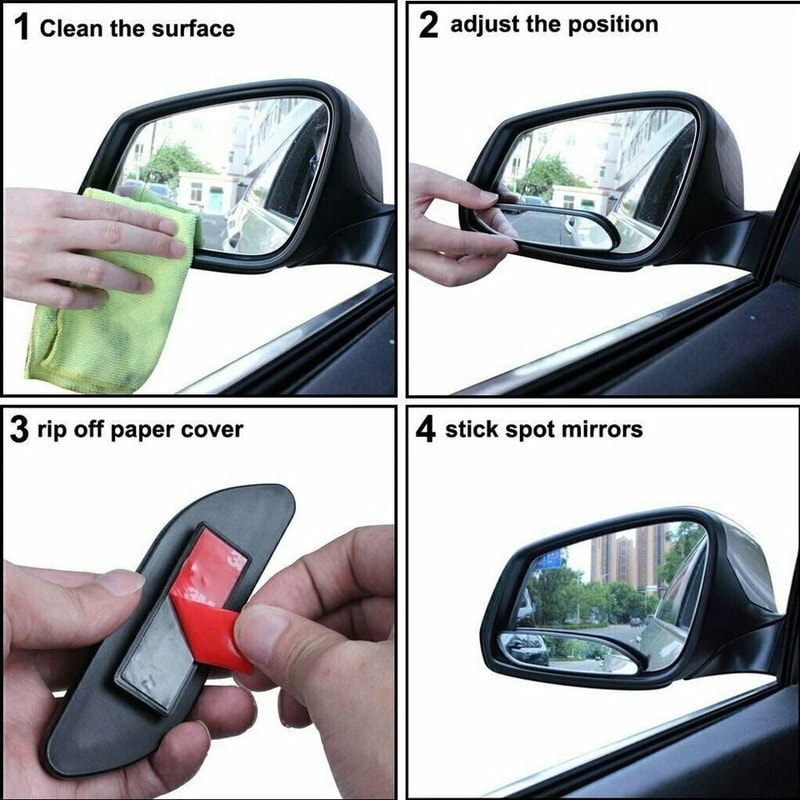 1 Clean the surface

2 adjust the position

3 rip off paper cover

4 stick spot mirrors