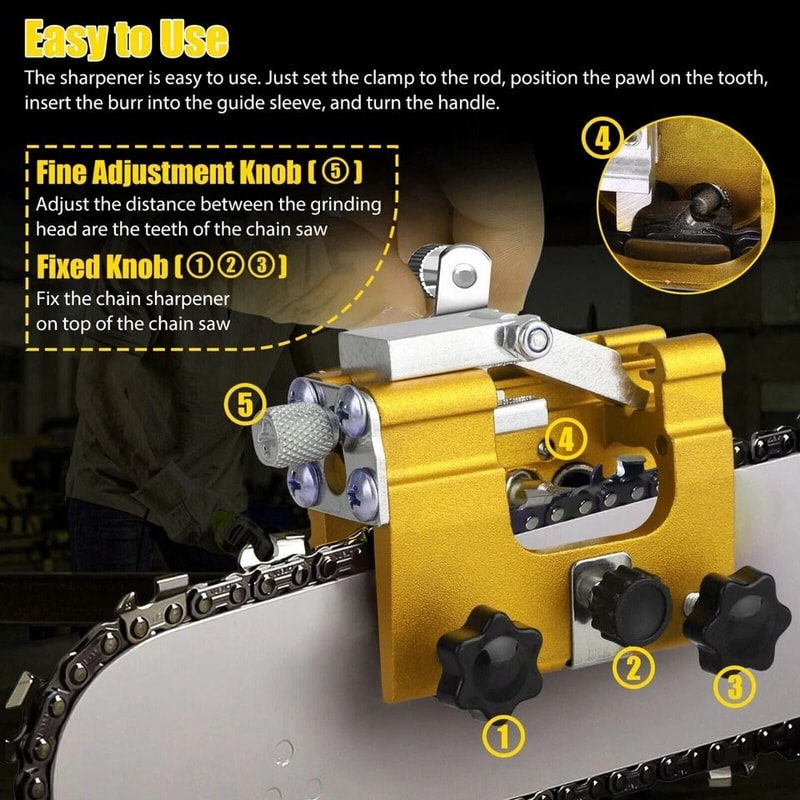 Easy to Use
The sharpener is easy to use. Just set the clamp to the rod, position the pawl on the tooth, insert the burr into the guide sleeve, and turn the handle.

Fine Adjustment Knob (⑤)
Adjust the distance between the grinding head are the teeth of the chain saw

Fixed Knob (①②③)
Fix the chain sharpener on top of the chain saw

4

5

4

1

2

3