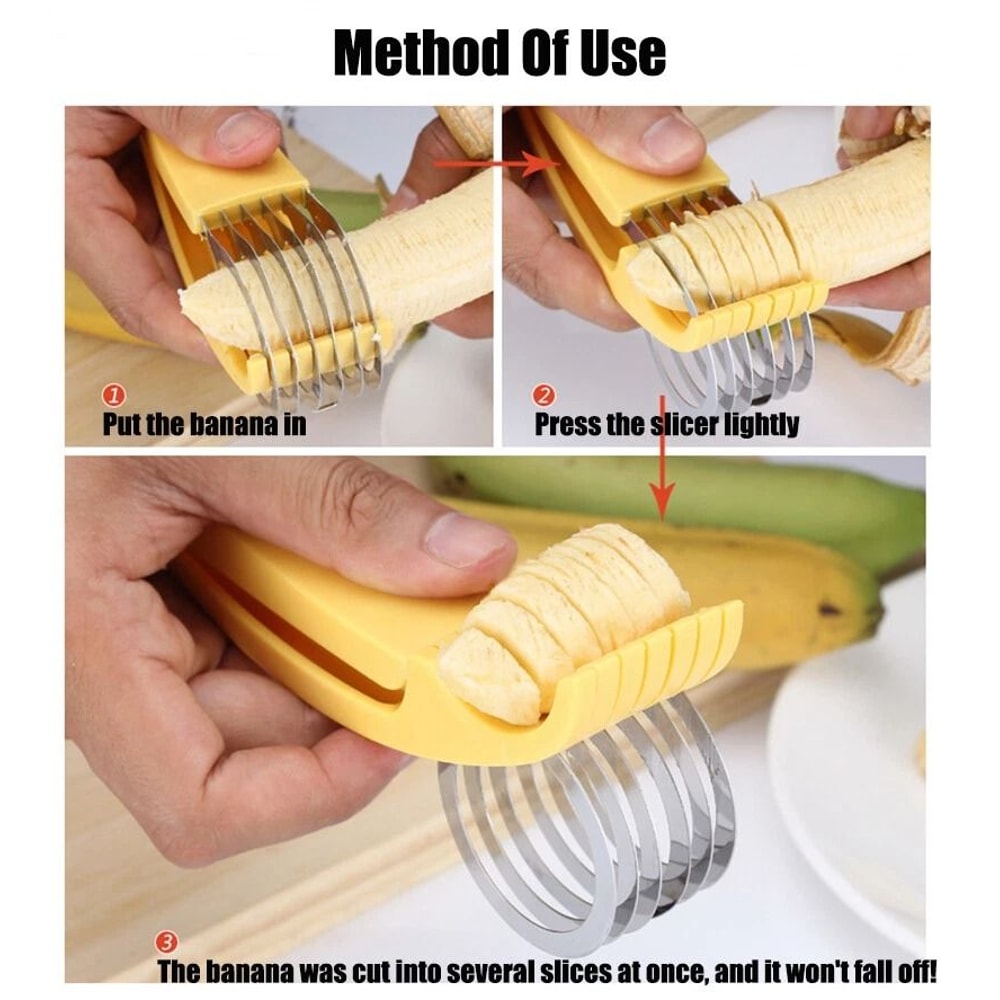 Method Of Use

1
Put the banana in

2
Press the slicer lightly

3
The banana was cut into several slices at once, and it won't fall off!