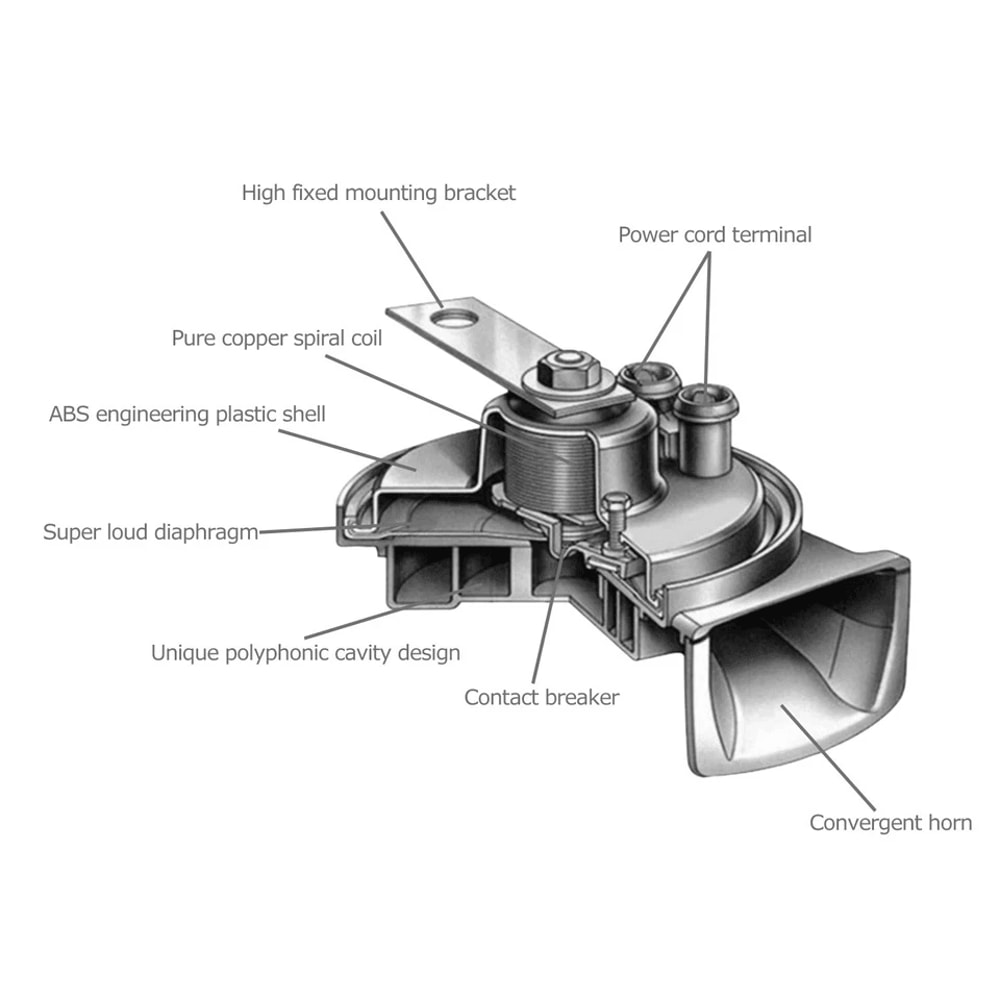 High fixed mounting bracket

Power cord terminal

Pure copper spiral coil

ABS engineering plastic shell

Super loud diaphragm

Unique polyphonic cavity design

Contact breaker

Convergent horn