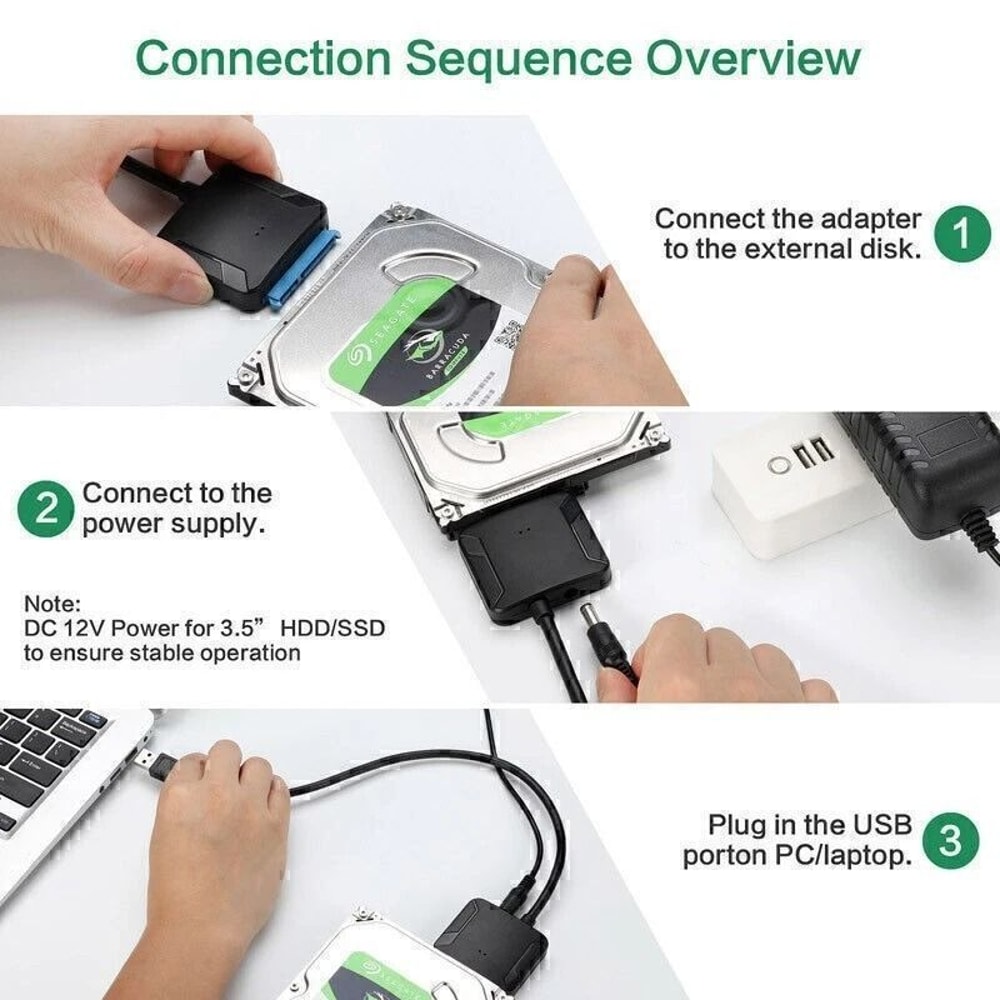 Connection Sequence Overview

Connect the adapter to the external disk. 1

SEAGATE
BARRACUDA

2 Connect to the power supply.

Note:
DC 12V Power for 3.5” HDD/SSD to ensure stable operation

Plug in the USB porton PC/laptop. 3

SEAGATE