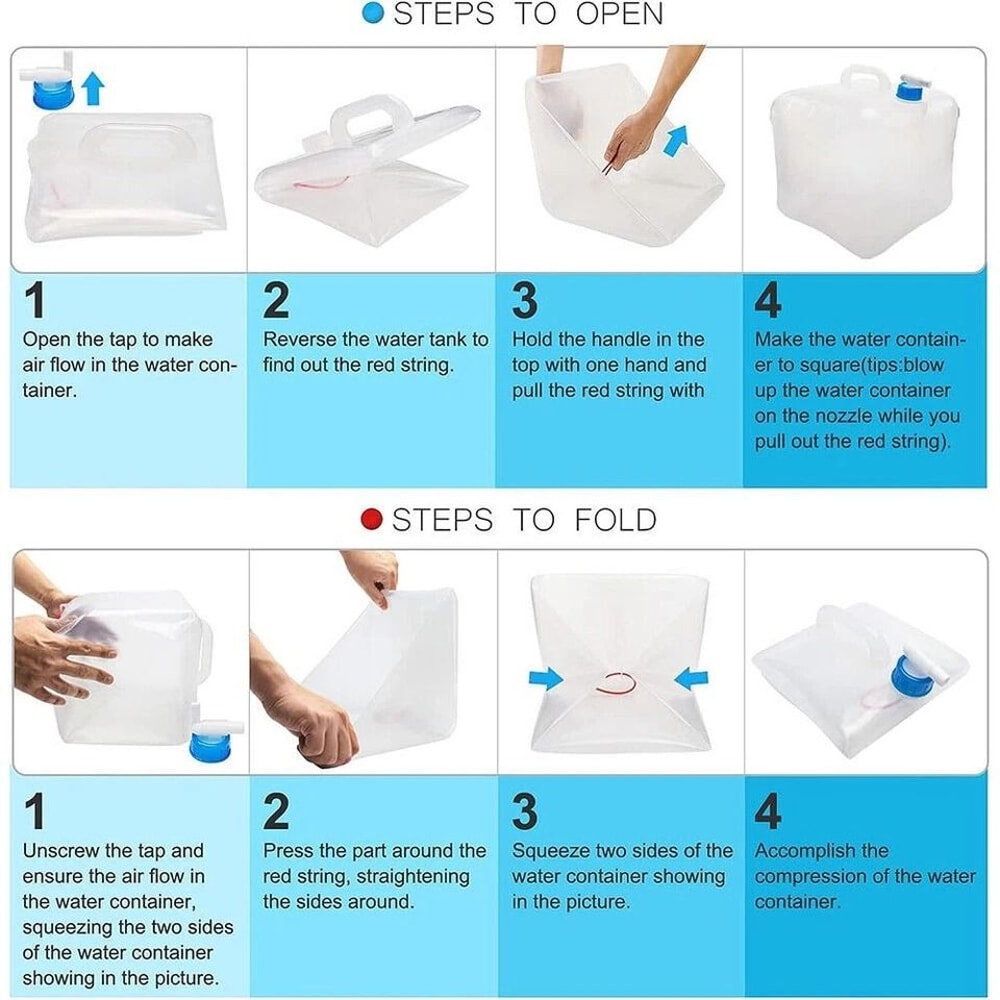 STEPS TO OPEN

1
Open the tap to make air flow in the water container.

2
Reverse the water tank to find out the red string.

3
Hold the handle in the top with one hand and pull the red string with

4
Make the water container to square(tips:blow up the water container on the nozzle while you pull out the red string).

STEPS TO FOLD

1
Unscrew the tap and ensure the air flow in the water container, squeezing the two sides of the water container showing in the picture.

2
Press the part around the red string, straightening the sides around.

3
Squeeze two sides of the water container showing in the picture.

4
Accomplish the compression of the water container.