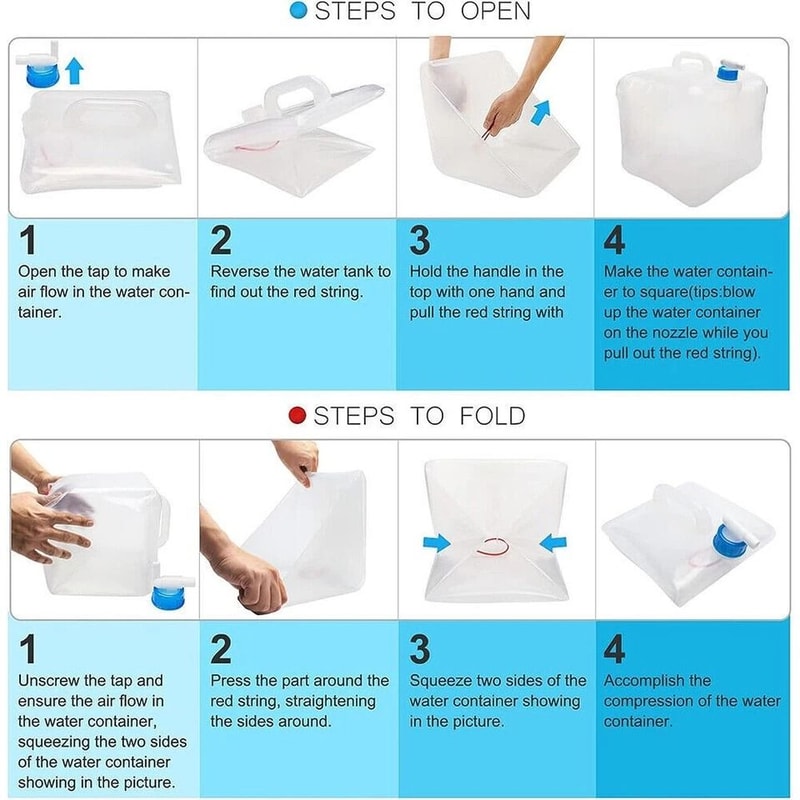 STEPS TO OPEN

1
Open the tap to make air flow in the water container.

2
Reverse the water tank to find out the red string.

3
Hold the handle in the top with one hand and pull the red string with

4
Make the water container to square(tips:blow up the water container on the nozzle while you pull out the red string).

STEPS TO FOLD

1
Unscrew the tap and ensure the air flow in the water container, squeezing the two sides of the water container showing in the picture.

2
Press the part around the red string, straightening the sides around.

3
Squeeze two sides of the water container showing in the picture.

4
Accomplish the compression of the water container.