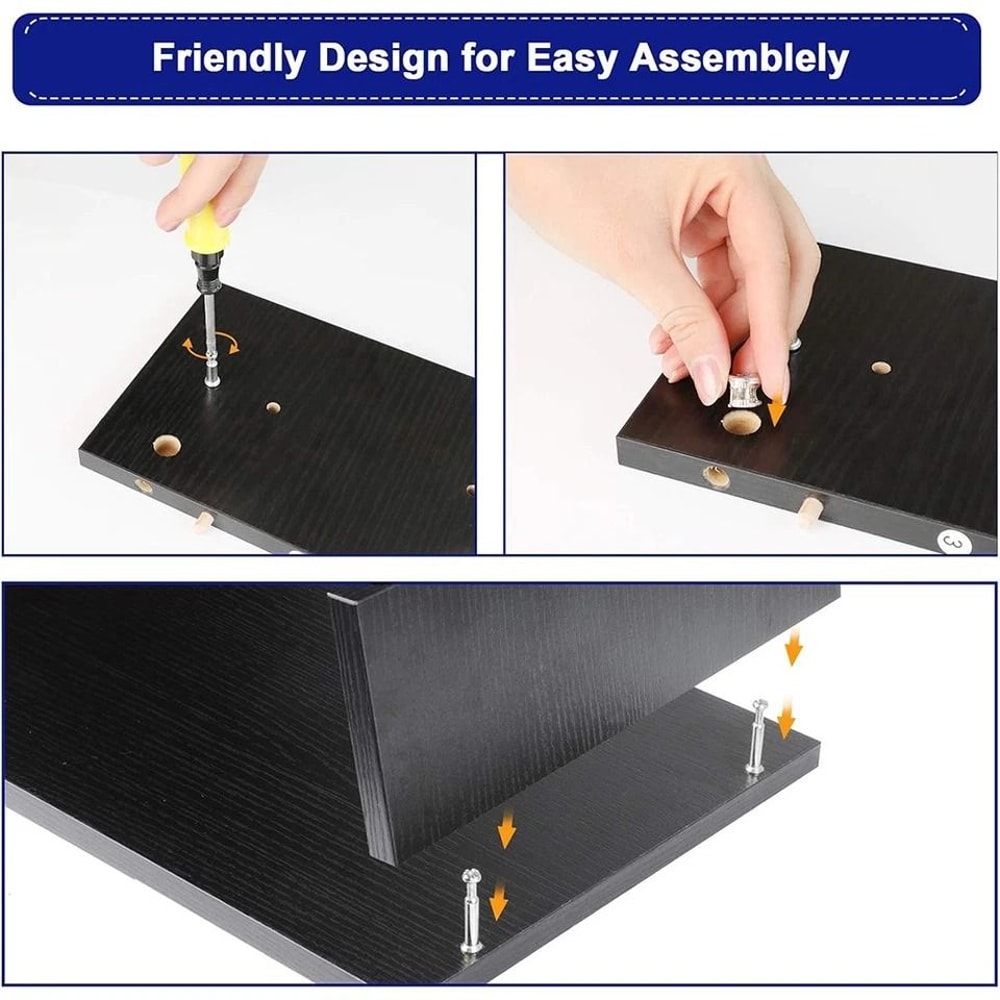 Friendly Design for Easy Assemblely

3