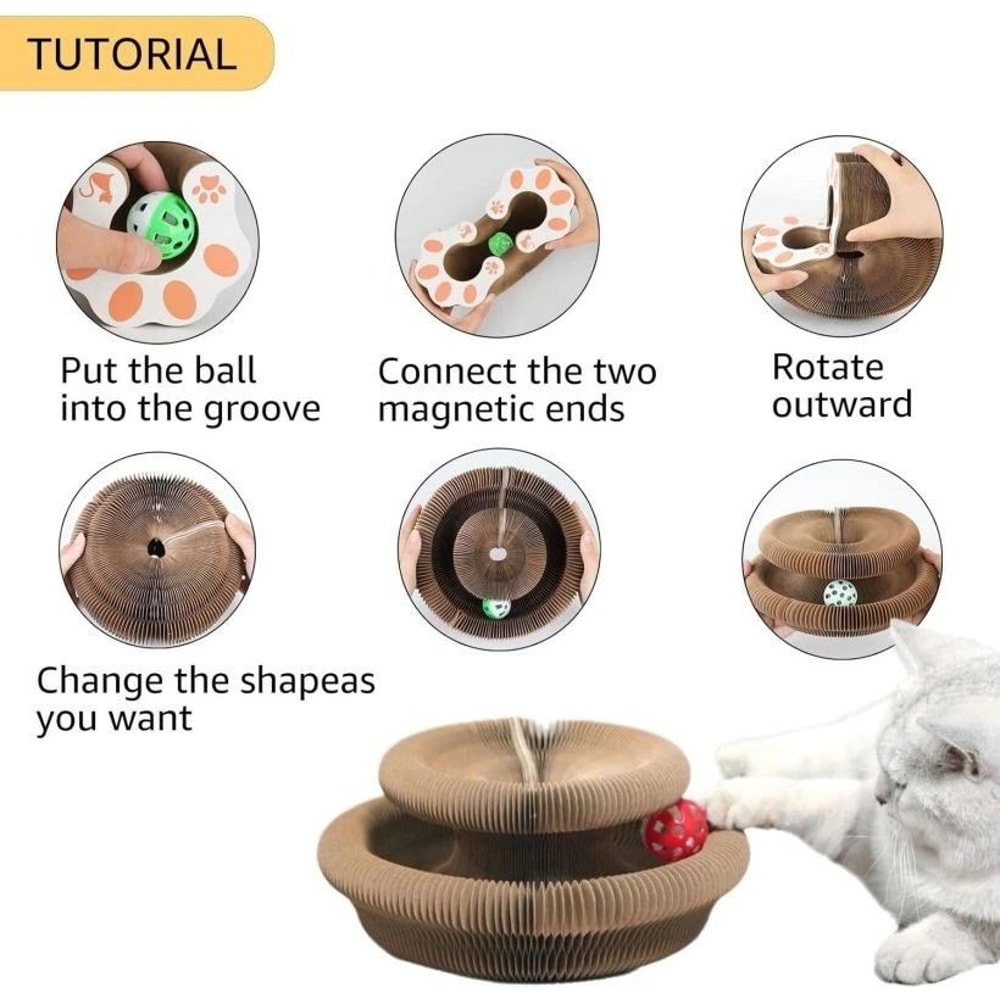 TUTORIAL

Put the ball into the groove

Connect the two magnetic ends

Rotate outward

Change the shapeas you want