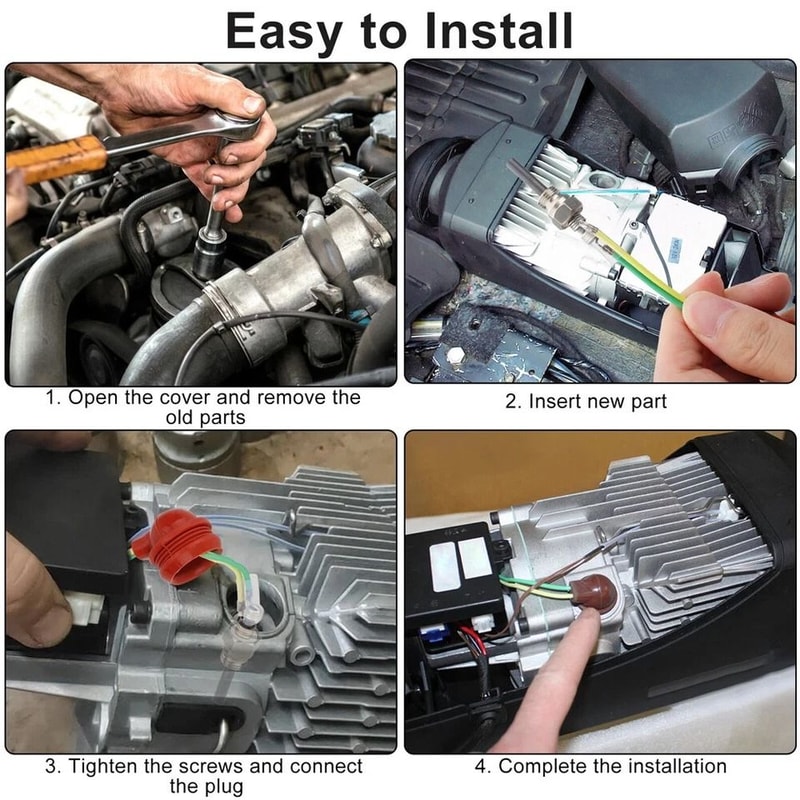 Easy to Install

1. Open the cover and remove the old parts

2. Insert new part

3. Tighten the screws and connect the plug

4. Complete the installation