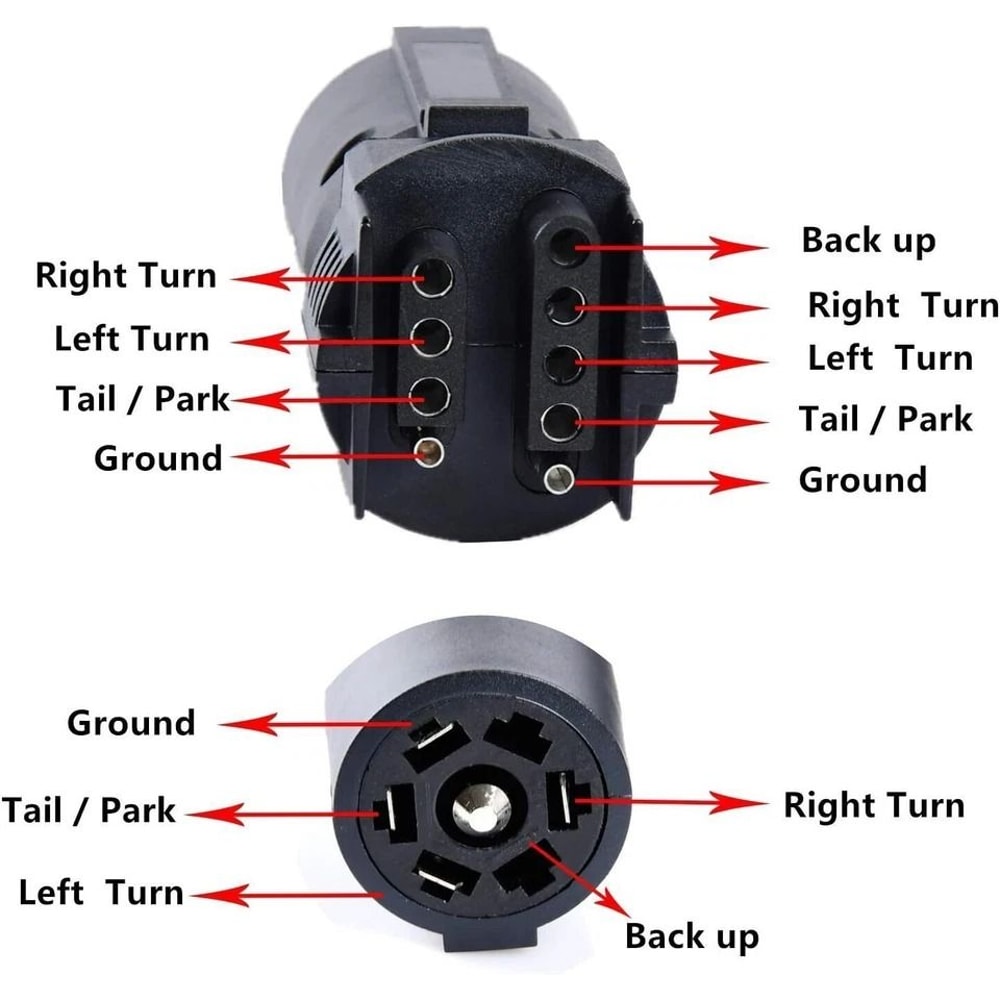 Right Turn
Left Turn
Tail / Park
Ground

Back up
Right Turn
Left Turn
Tail / Park
Ground

Ground
Tail / Park
Left Turn

Right Turn
Back up