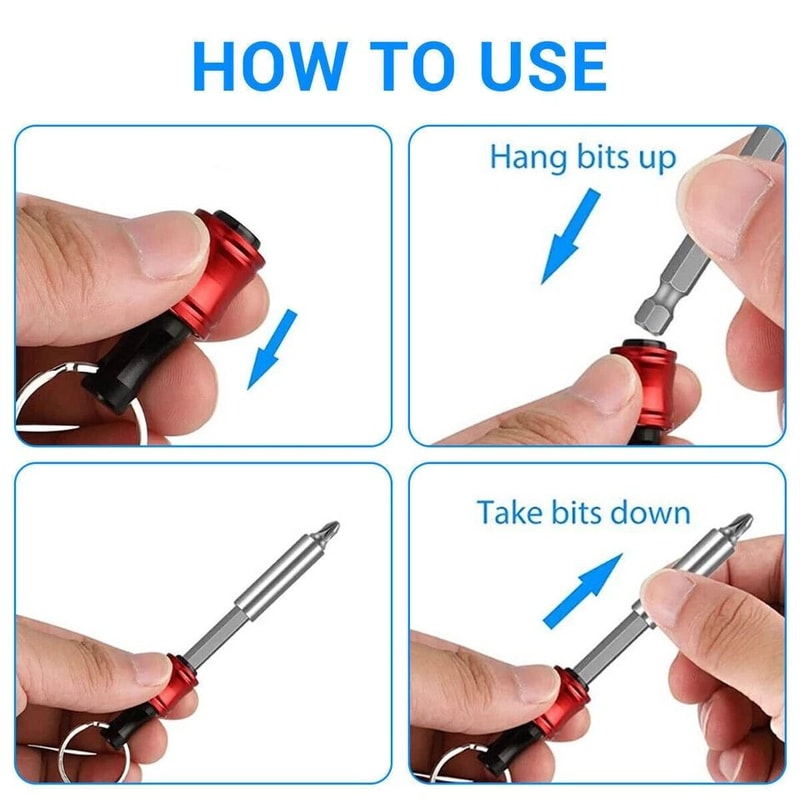 HOW TO USE

Hang bits up

Take bits down