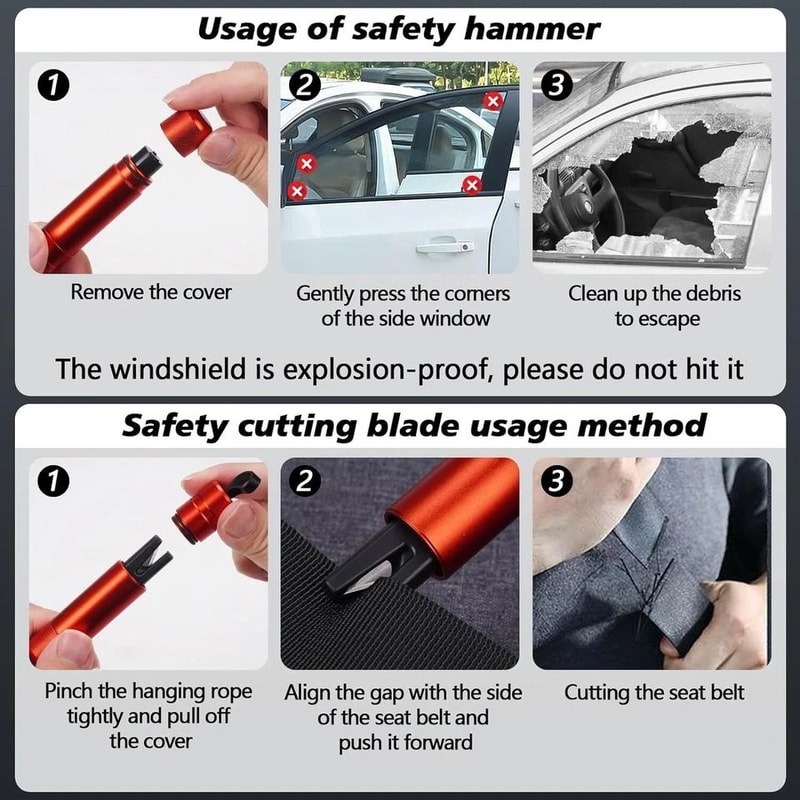 Usage of safety hammer

1
Remove the cover

2
Gently press the corners of the side window

3
Clean up the debris to escape

The windshield is explosion-proof, please do not hit it

Safety cutting blade usage method

1
Pinch the hanging rope tightly and pull off the cover

2
Align the gap with the side of the seat belt and push it forward

3
Cutting the seat belt