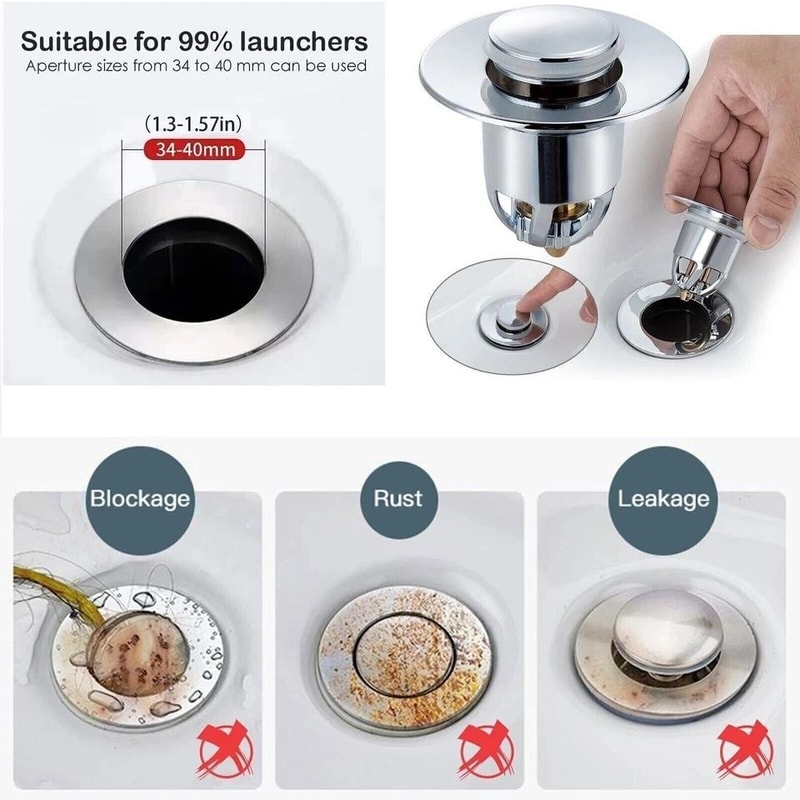 Suitable for 99% launchers
Aperture sizes from 34 to 40 mm can be used

(1.3-1.57in)
34-40mm

Blockage

Rust

Leakage