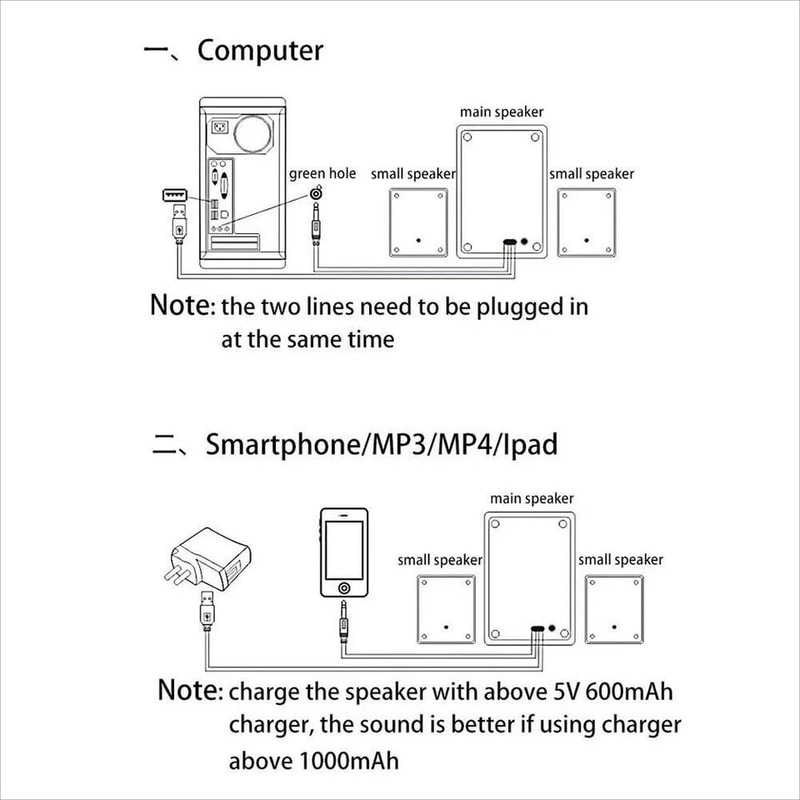 一、Computer

main speaker

green hole

small speaker

small speaker

Note: the two lines need to be plugged in at the same time

二、Smartphone/MP3/MP4/Ipad

main speaker

small speaker

small speaker

Note: charge the speaker with above 5V 600mAh charger, the sound is better if using charger above 1000mAh