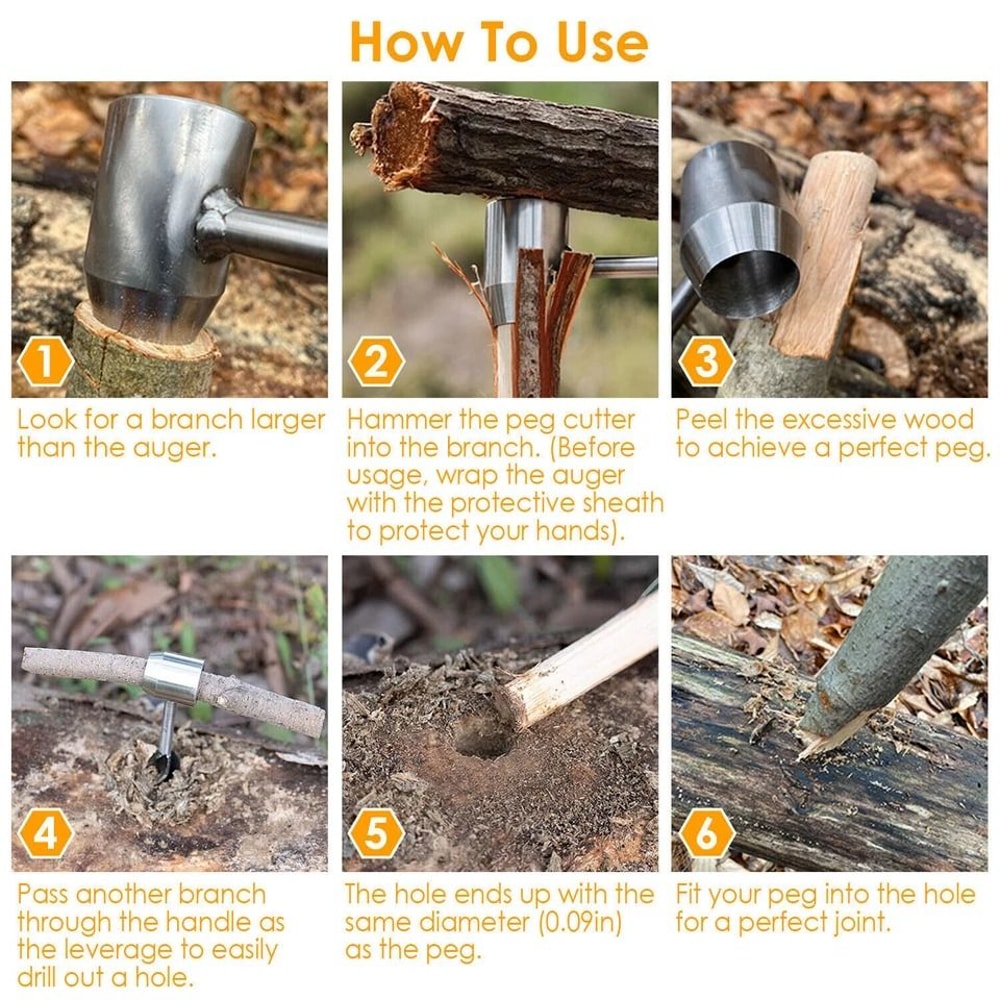 How To Use

1

Look for a branch larger than the auger.

2

Hammer the peg cutter into the branch. (Before usage, wrap the auger with the protective sheath to protect your hands).

3

Peel the excessive wood to achieve a perfect peg.

4

Pass another branch through the handle as the leverage to easily drill out a hole.

5

The hole ends up with the same diameter (0.09in) as the peg.

6

Fit your peg into the hole for a perfect joint.