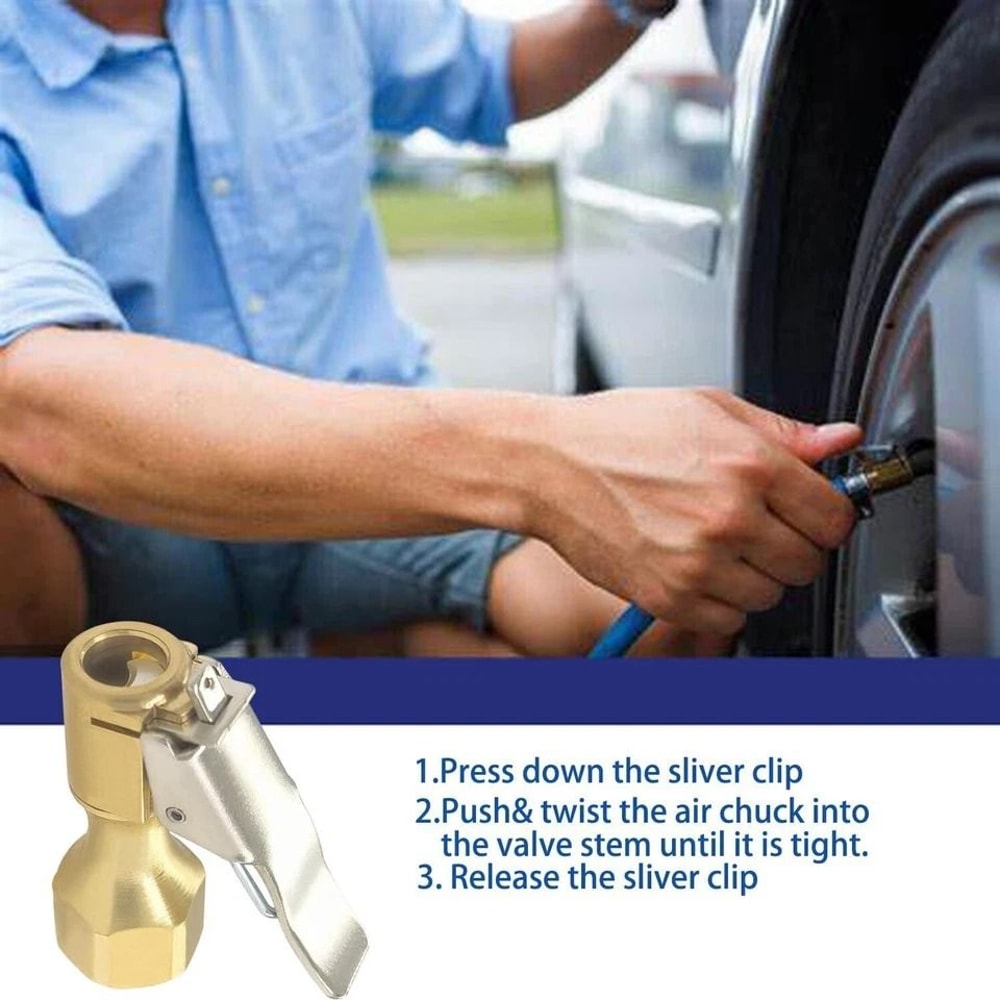 1.Press down the sliver clip
2.Push& twist the air chuck into the valve stem until it is tight.
3. Release the sliver clip