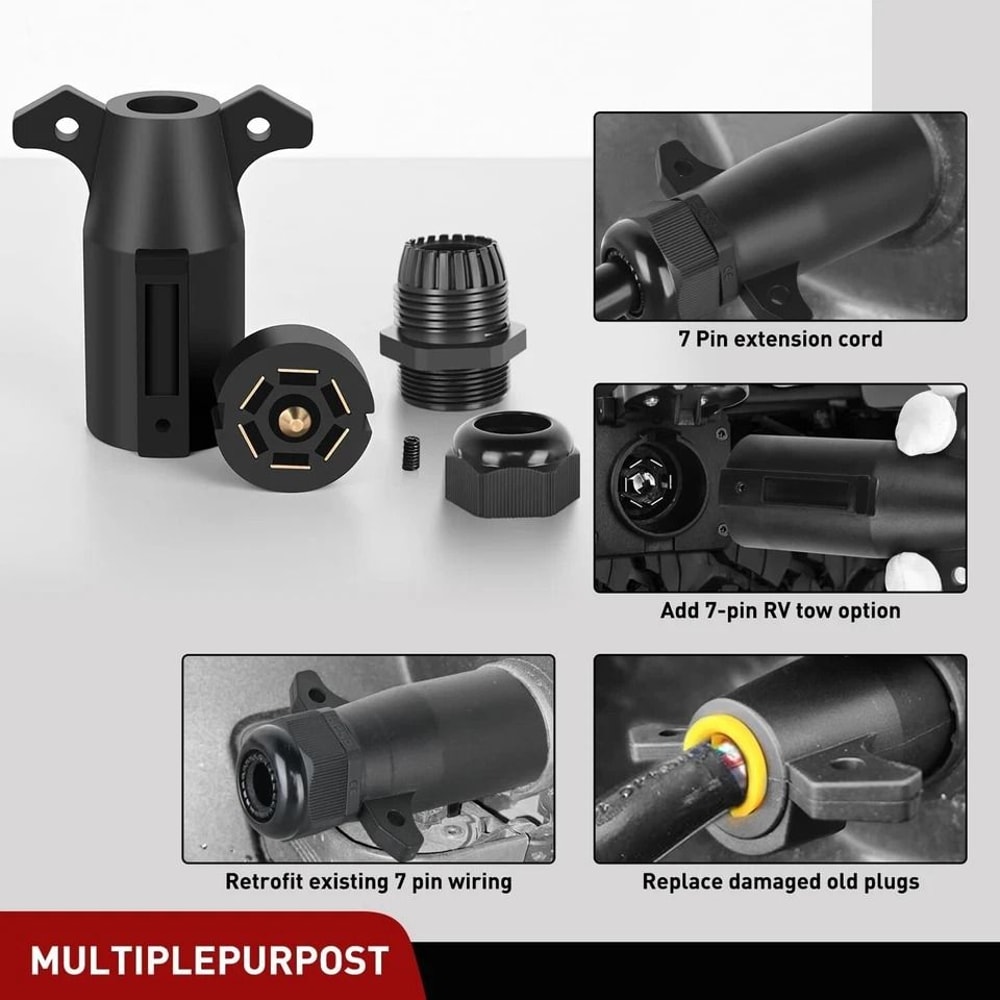 7 Pin extension cord

Add 7-pin RV tow option

Retrofit existing 7 pin wiring

Replace damaged old plugs

MULTIPLEPURPOST