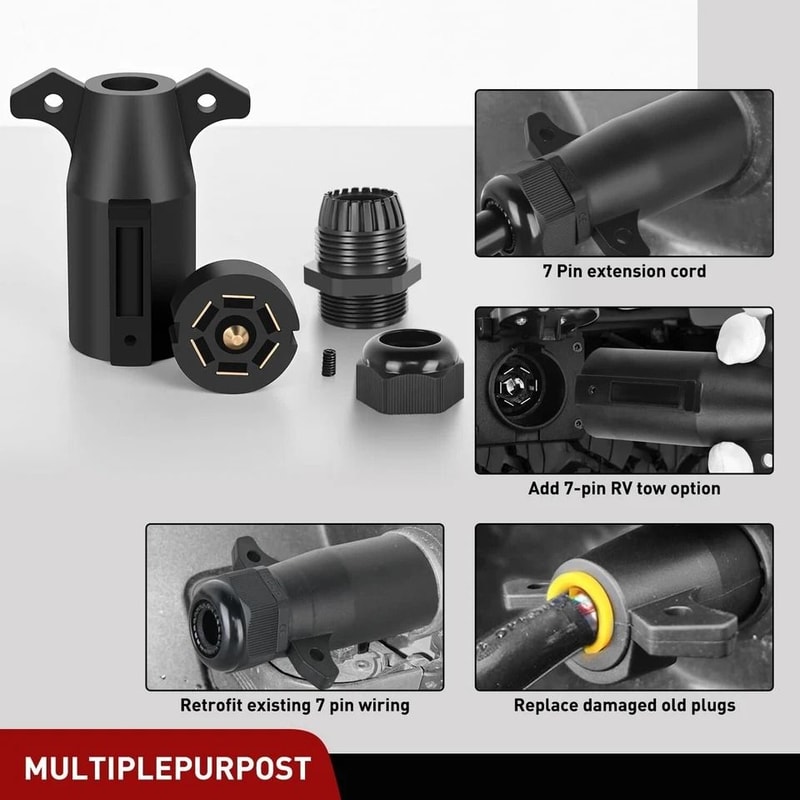 7 Pin extension cord

Add 7-pin RV tow option

Retrofit existing 7 pin wiring

Replace damaged old plugs

MULTIPLEPURPOST