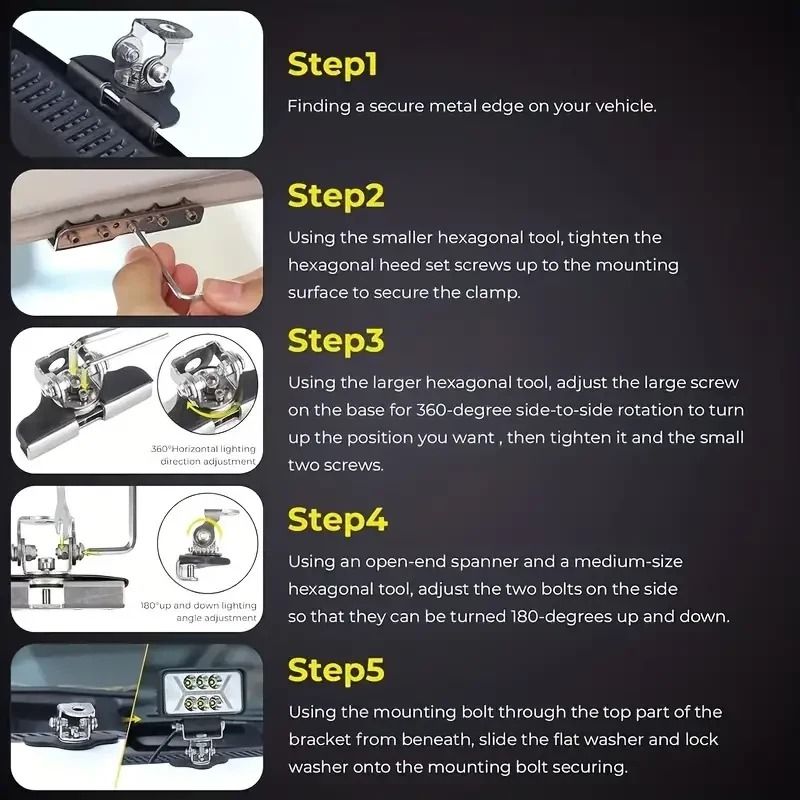 Step1

Finding a secure metal edge on your vehicle.

Step2

Using the smaller hexagonal tool, tighten the hexagonal heed set screws up to the mounting surface to secure the clamp.

360°Horizontal lighting direction adjustment

Step3

Using the larger hexagonal tool, adjust the large screw on the base for 360-degree side-to-side rotation to turn up the position you want , then tighten it and the small two screws.

180°up and down lighting angle adjustment

Step4

Using an open-end spanner and a medium-size hexagonal tool, adjust the two bolts on the side so that they can be turned 180-degrees up and down.

Step5

Using the mounting bolt through the top part of the bracket from beneath, slide the flat washer and lock washer onto the mounting bolt securing.