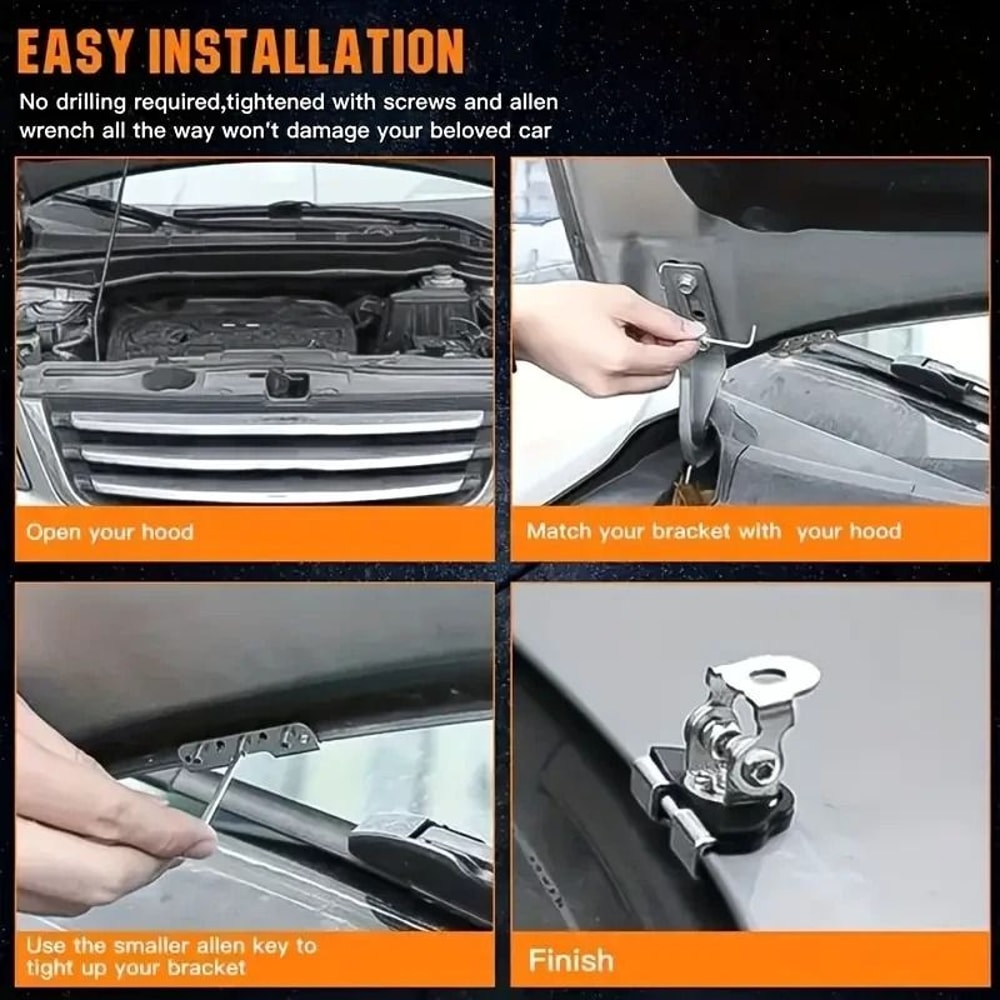 EASY INSTALLATION

No drilling required,tightened with screws and allen wrench all the way won't damage your beloved car

Open your hood

Match your bracket with your hood

Use the smaller allen key to tight up your bracket

Finish