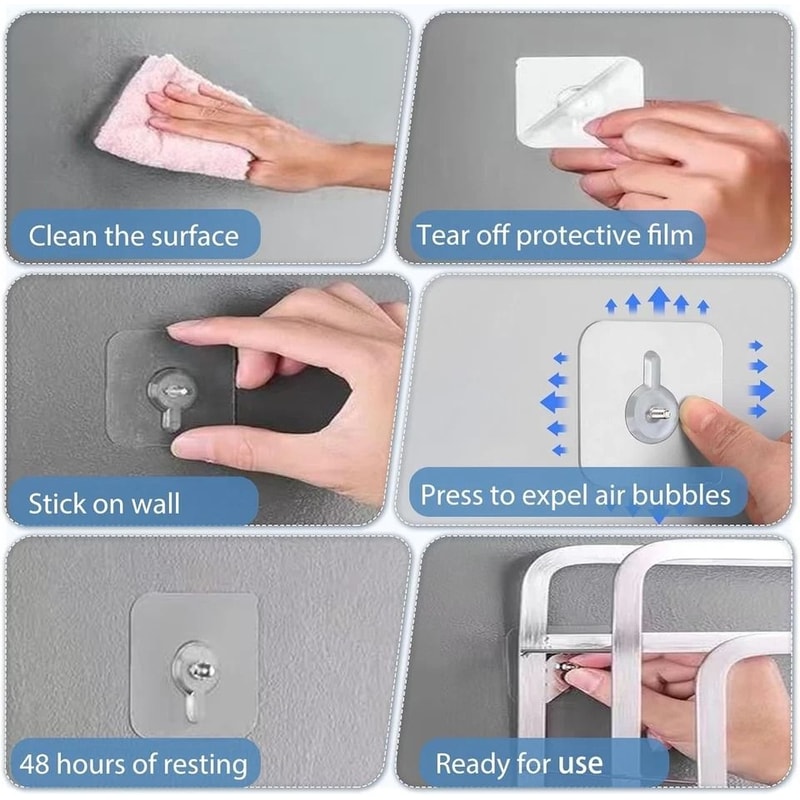 Clean the surface

Tear off protective film

Stick on wall

Press to expel air bubbles

48 hours of resting

Ready for use