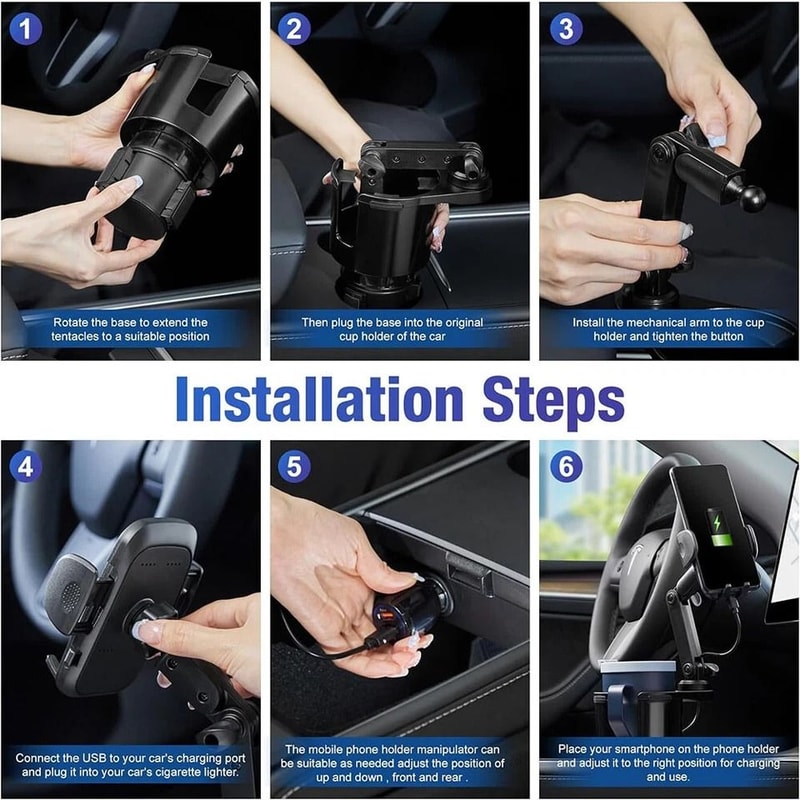 1

Rotate the base to extend the tentacles to a suitable position

2

Then plug the base into the original cup holder of the car

3

Install the mechanical arm to the cup holder and tighten the button

Installation Steps

4

Connect the USB to your car's charging port and plug it into your car's cigarette lighter.

5

The mobile phone holder manipulator can be suitable as needed adjust the position of up and down , front and rear .

6

Place your smartphone on the phone holder and adjust it to the right position for charging and use.