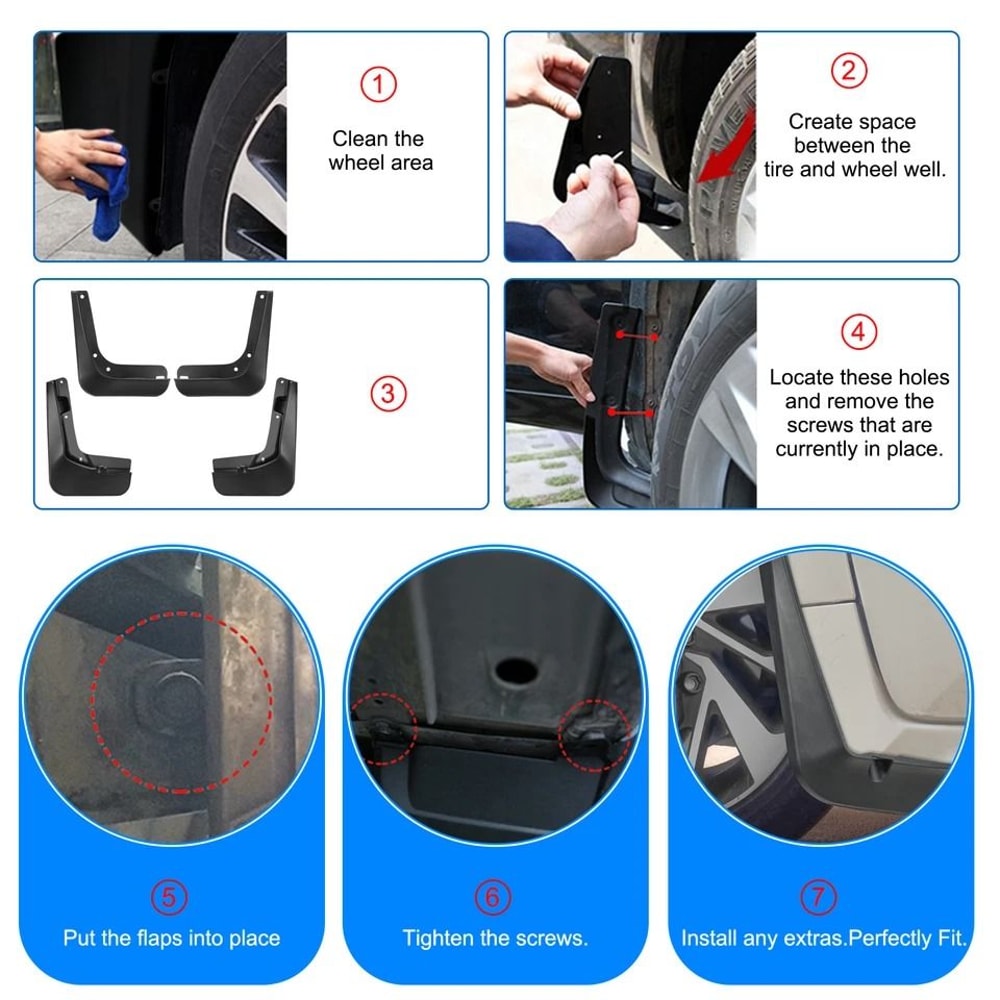 ①
Clean the wheel area

②
Create space between the tire and wheel well.

③

④
Locate these holes and remove the screws that are currently in place.

⑤
Put the flaps into place

⑥
Tighten the screws.

⑦
Install any extras.Perfectly Fit.