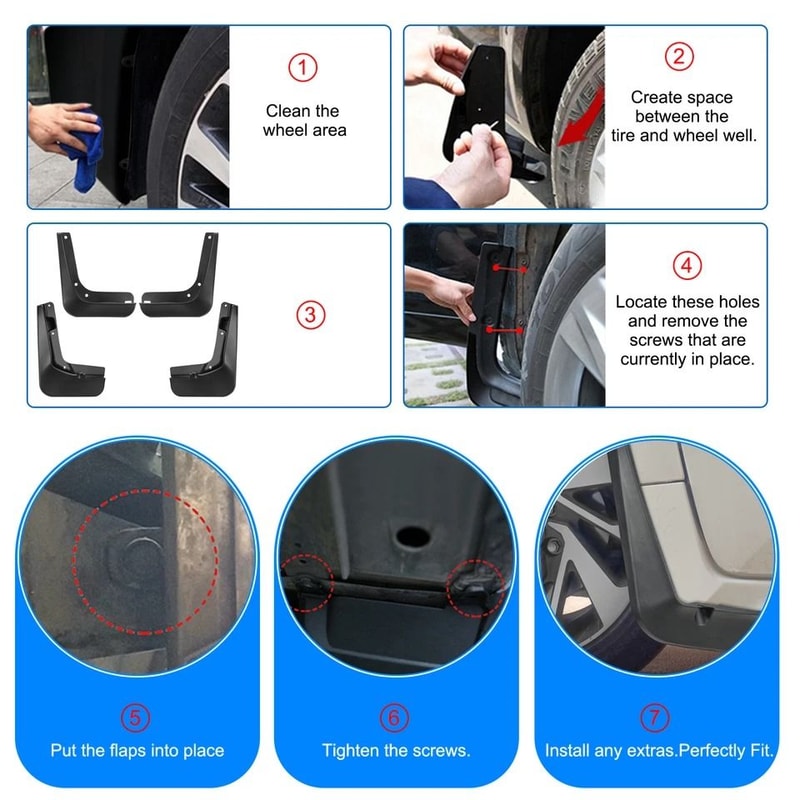 ①
Clean the wheel area

②
Create space between the tire and wheel well.

③

④
Locate these holes and remove the screws that are currently in place.

⑤
Put the flaps into place

⑥
Tighten the screws.

⑦
Install any extras.Perfectly Fit.