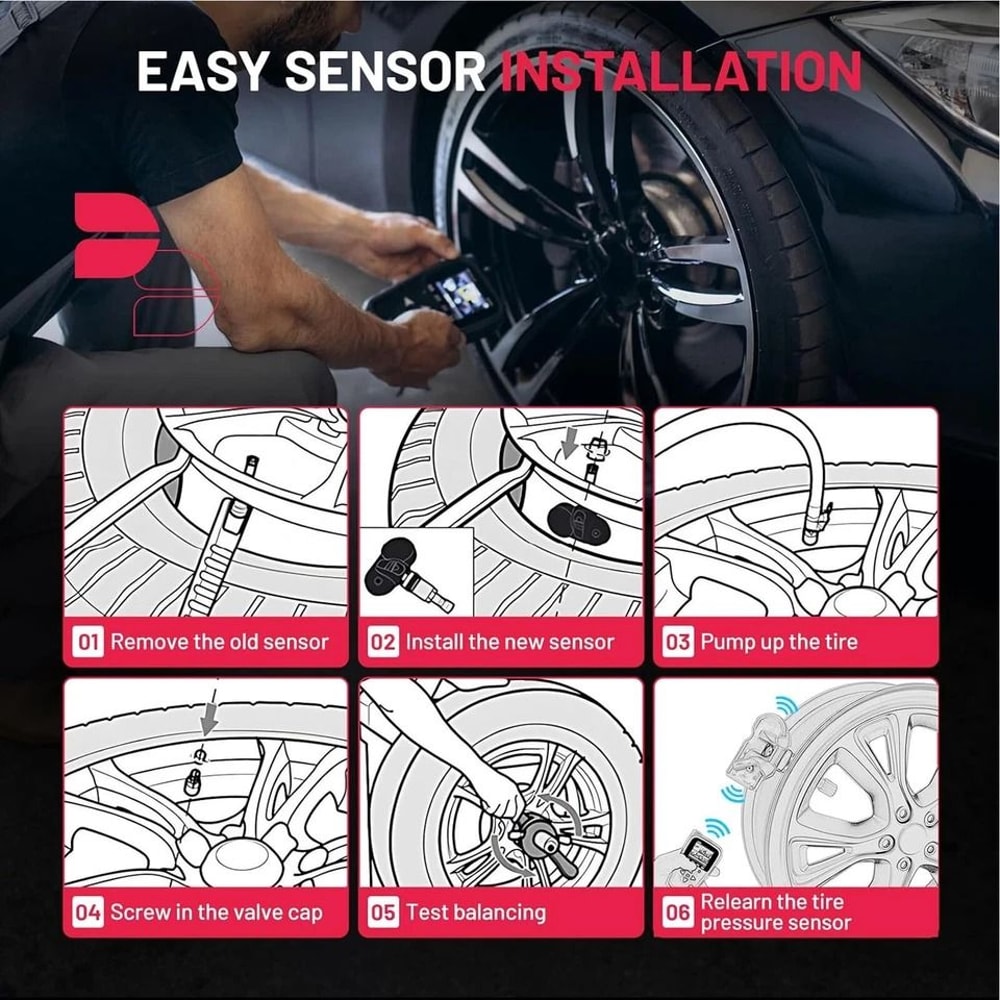 EASY SENSOR INSTALLATION

01 Remove the old sensor

02 Install the new sensor

03 Pump up the tire

04 Screw in the valve cap

05 Test balancing

06 Relearn the tire pressure sensor