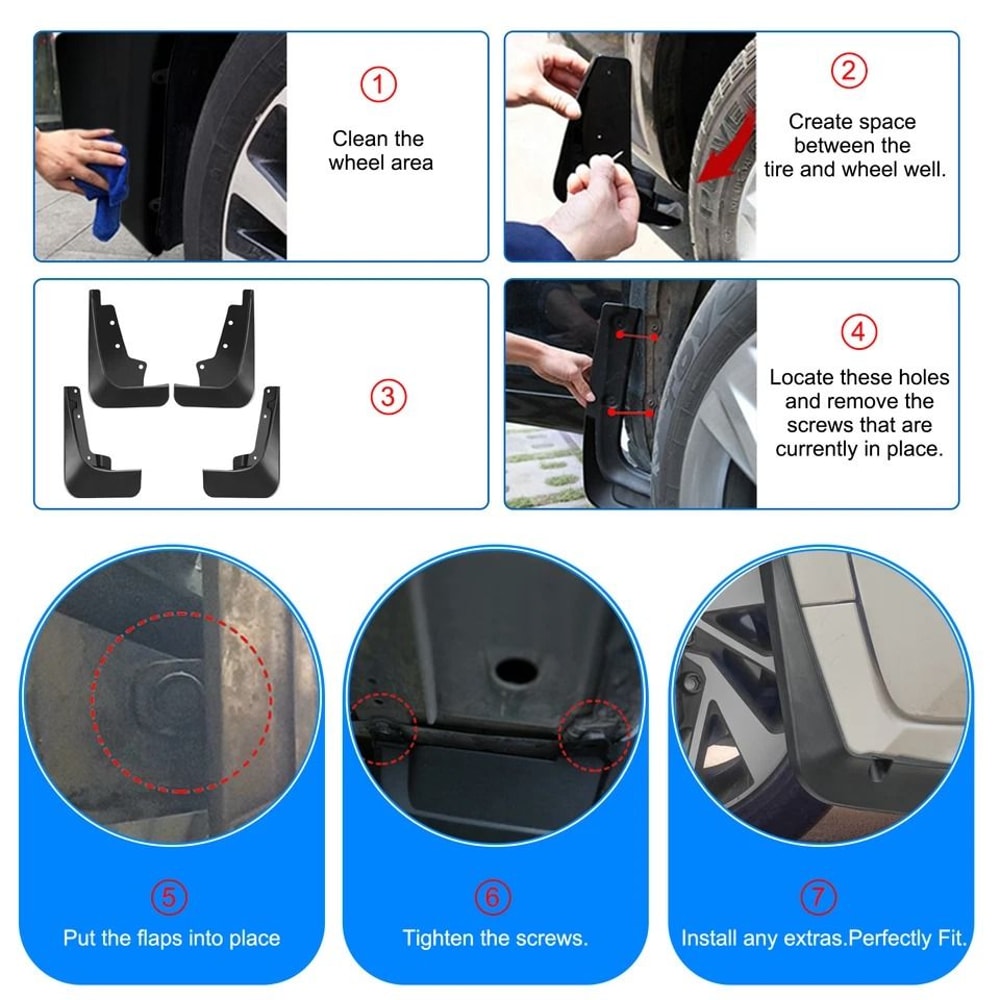 ①
Clean the wheel area

②
Create space between the tire and wheel well.

③

④
Locate these holes and remove the screws that are currently in place.

⑤
Put the flaps into place

⑥
Tighten the screws.

⑦
Install any extras.Perfectly Fit.