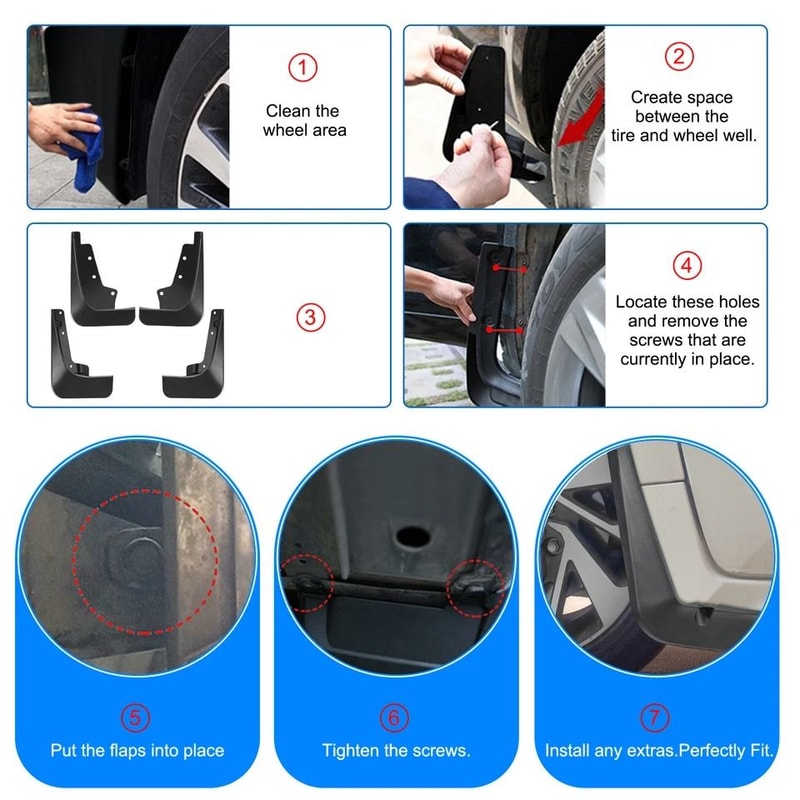 ①
Clean the wheel area

②
Create space between the tire and wheel well.

③

④
Locate these holes and remove the screws that are currently in place.

⑤
Put the flaps into place

⑥
Tighten the screws.

⑦
Install any extras.Perfectly Fit.