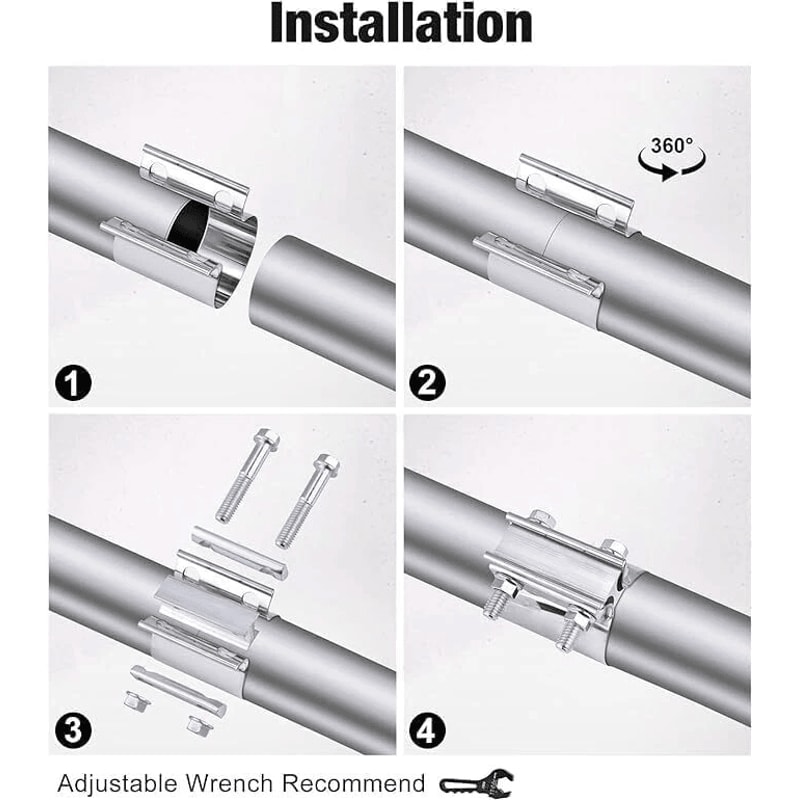 Installation

1

360°

2

3

4

Adjustable Wrench Recommend