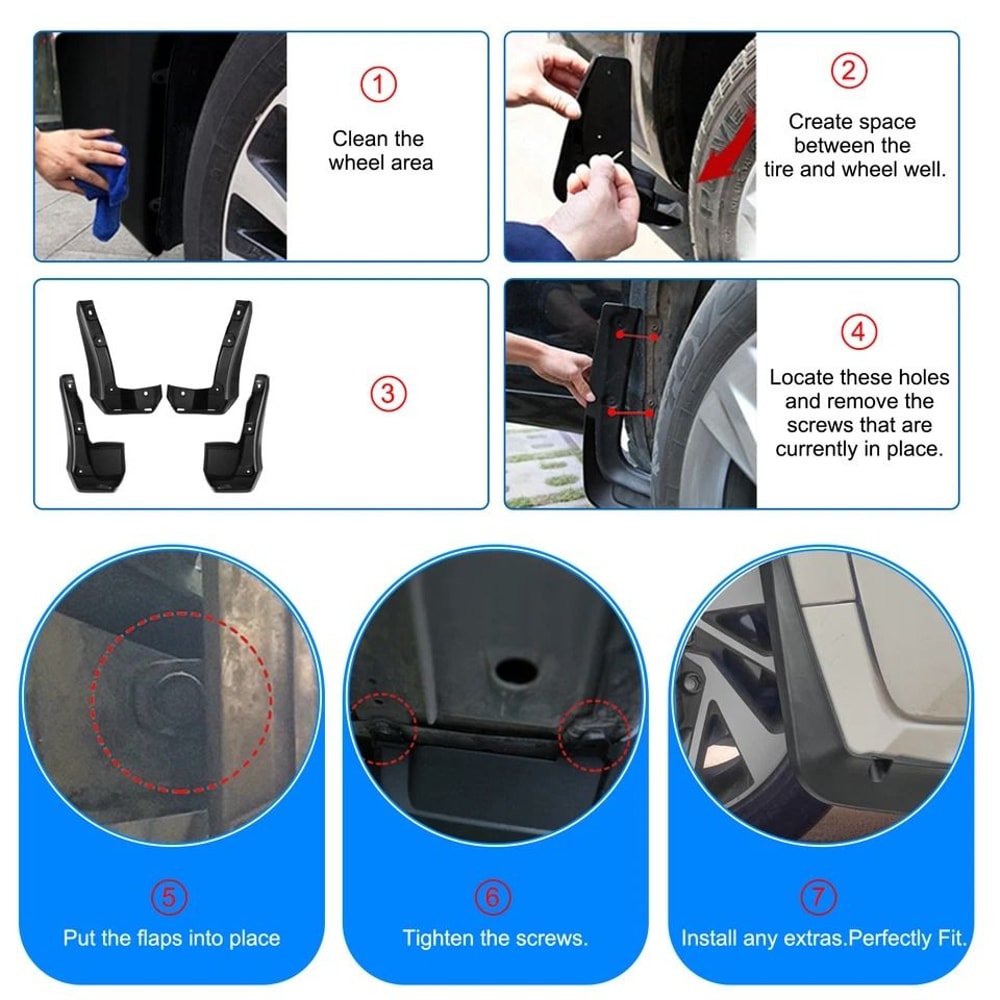 ①
Clean the wheel area

②
Create space between the tire and wheel well.

③

④
Locate these holes and remove the screws that are currently in place.

⑤
Put the flaps into place

⑥
Tighten the screws.

⑦
Install any extras.Perfectly Fit.